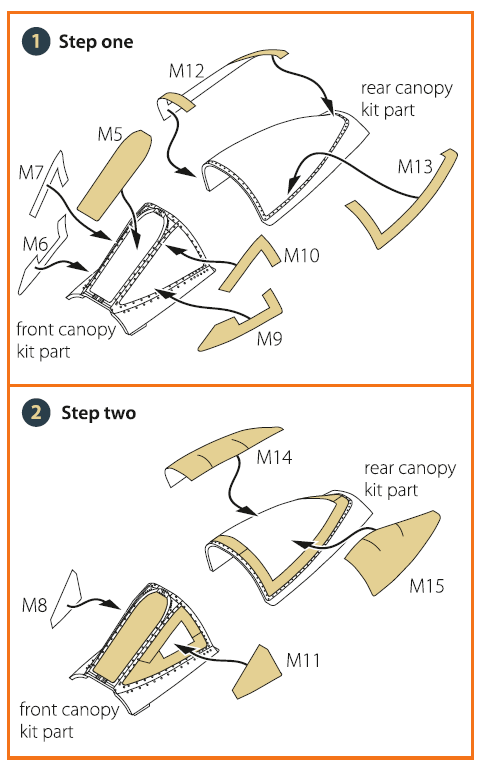 1 Step one

M12

rear canopy kit part

M5

M7

M13

M6

M10

front canopy kit part

M9

2 Step two

M14

rear canopy kit part

M15

M8

M11

front canopy kit part