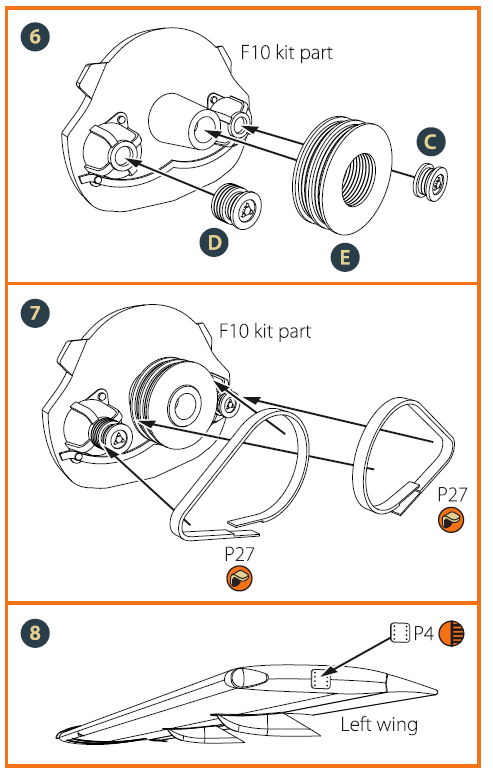 6

F10 kit part

C

D

E

7

F10 kit part

P27

P27

8

P4

Left wing