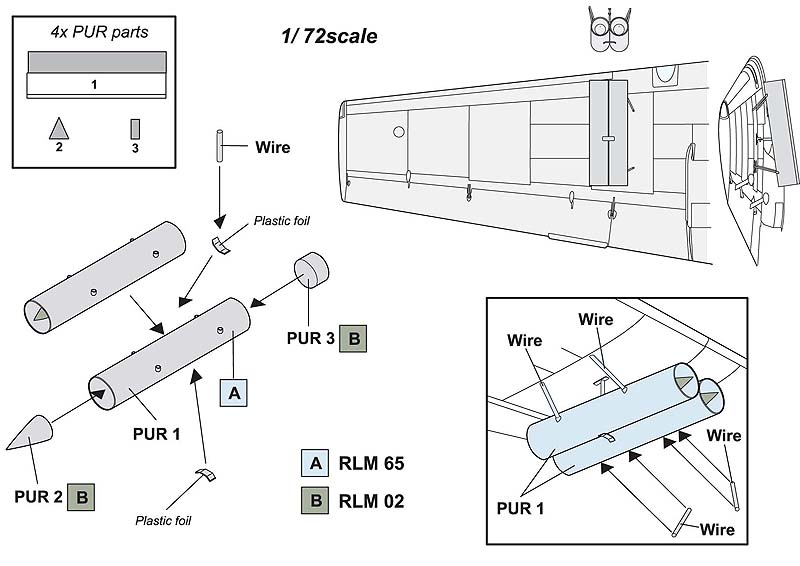 4x PUR parts

1

2

3

1/ 72scale

Wire

Plastic foil

PUR 3 B

A

PUR 1

PUR 2 B

Plastic foil

A RLM 65

B RLM 02

Wire

Wire

Wire

PUR 1

Wire