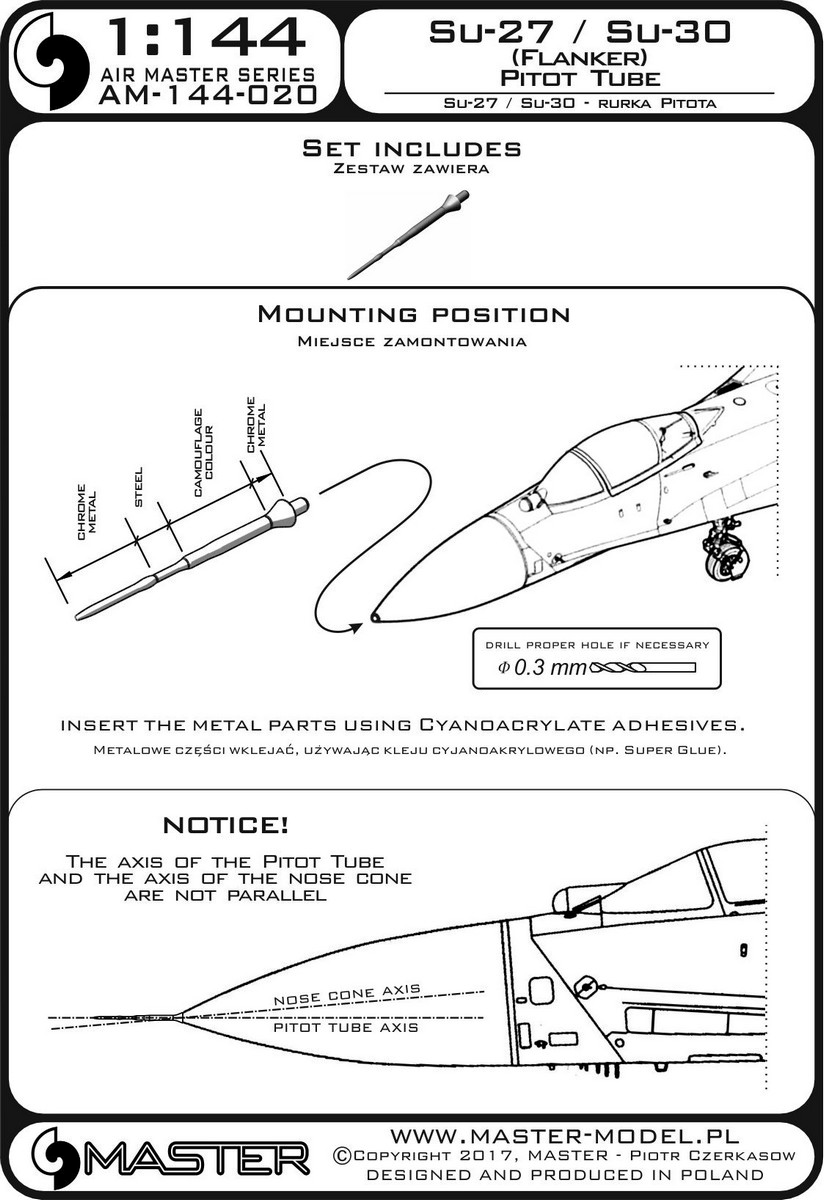 1:144
AIR MASTER SERIES
AM-144-020

Su-27 / Su-30
(Flanker)
Pitot Tube
Su-27 / Su-30 - rurka Pitota

Set includes
Zestaw zawiera

Mounting position
Miejsce zamontowania

CHROME METAL
STEEL
CAMOUFLAGE COLOUR
CHROME METAL

DRILL PROPER HOLE IF NECESSARY
$\Phi$ 0.3 mm

insert the metal parts using Cyanoacrylate adhesives.
Metalowe części wklejać, używając kleju cyjanoakrylowego (np. Super Glue).

NOTICE!
The axis of the Pitot Tube and the axis of the nose cone are not parallel

NOSE CONE AXIS
PITOT TUBE AXIS

MASTER
WWW.MASTER-MODEL.PL
©Copyright 2017, MASTER - Piotr Czerkasow
DESIGNED AND PRODUCED IN POLAND