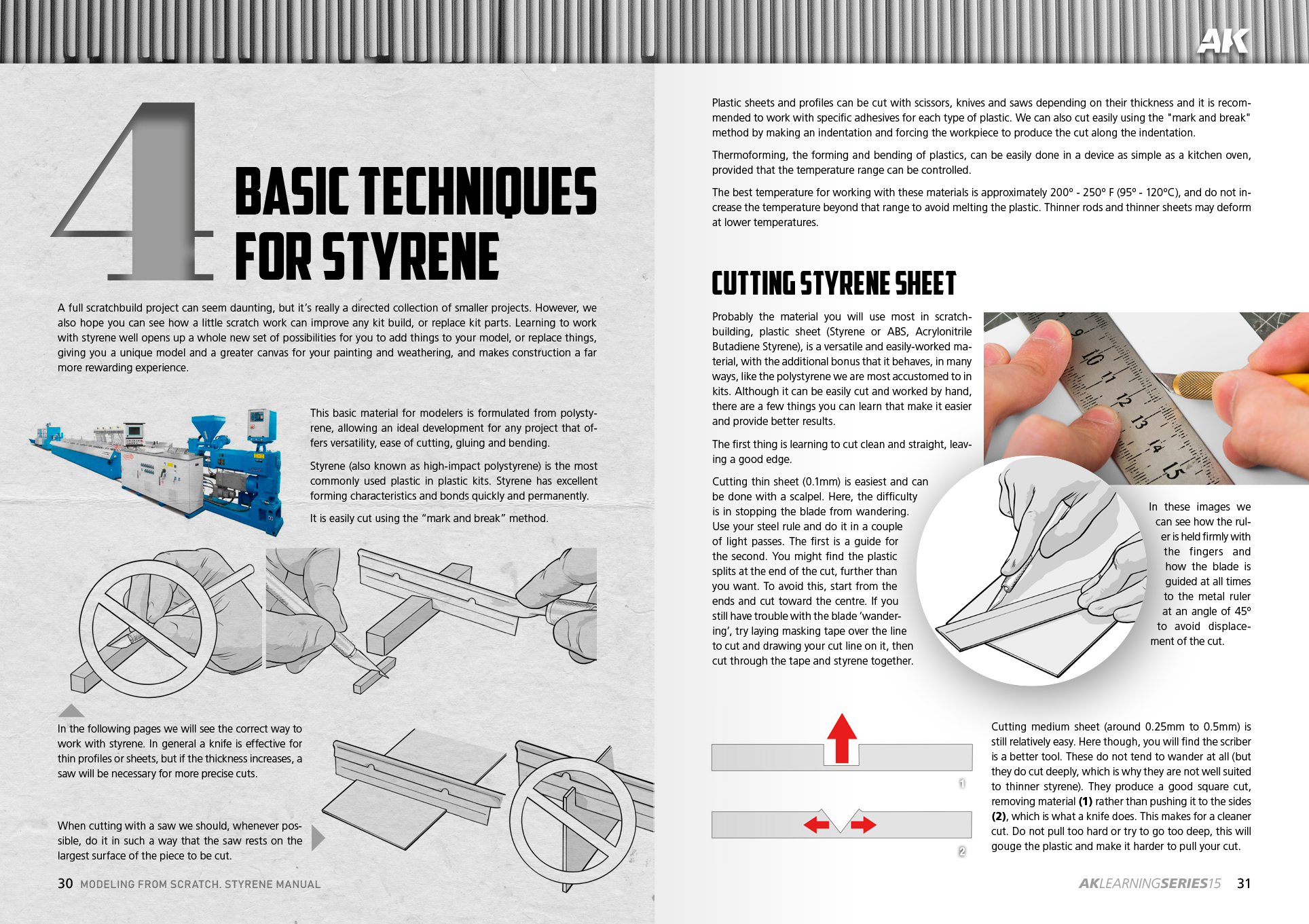 AK

4

BASIC TECHNIQUES FOR STYRENE

A full scratchbuild project can seem daunting, but it's really a directed collection of smaller projects. However, we also hope you can see how a little scratch work can improve any kit build, or replace kit parts. Learning to work with styrene well opens up a whole new set of possibilities for you to add things to your model, or replace things, giving you a unique model and a greater canvas for your painting and weathering, and makes construction a far more rewarding experience.

This basic material for modelers is formulated from polystyrene, allowing an ideal development for any project that offers versatility, ease of cutting, gluing and bending.

Styrene (also known as high-impact polystyrene) is the most commonly used plastic in plastic kits. Styrene has excellent forming characteristics and bonds quickly and permanently.

It is easily cut using the "mark and break" method.

In the following pages we will see the correct way to work with styrene. In general a knife is effective for thin profiles or sheets, but if the thickness increases, a saw will be necessary for more precise cuts.

When cutting with a saw we should, whenever possible, do it in such a way that the saw rests on the largest surface of the piece to be cut.

30 MODELING FROM SCRATCH. STYRENE MANUAL

Plastic sheets and profiles can be cut with scissors, knives and saws depending on their thickness and it is recommended to work with specific adhesives for each type of plastic. We can also cut easily using the "mark and break" method by making an indentation and forcing the workpiece to produce the cut along the indentation.

Thermoforming, the forming and bending of plastics, can be easily done in a device as simple as a kitchen oven, provided that the temperature range can be controlled.

The best temperature for working with these materials is approximately 200° - 250° F (95° - 120°C), and do not increase the temperature beyond that range to avoid melting the plastic. Thinner rods and thinner sheets may deform at lower temperatures.

CUTTING STYRENE SHEET

Probably the material you will use most in scratchbuilding, plastic sheet (Styrene or ABS, Acrylonitrile Butadiene Styrene), is a versatile and easily-worked material, with the additional bonus that it behaves, in many ways, like the polystyrene we are most accustomed to in kits. Although it can be easily cut and worked by hand, there are a few things you can learn that make it easier and provide better results.

The first thing is learning to cut clean and straight, leaving a good edge.

Cutting thin sheet (0.1mm) is easiest and can be done with a scalpel. Here, the difficulty is in stopping the blade from wandering. Use your steel rule and do it in a couple of light passes. The first is a guide for the second. You might find the plastic splits at the end of the cut, further than you want. To avoid this, start from the ends and cut toward the centre. If you still have trouble with the blade 'wandering', try laying masking tape over the line to cut and drawing your cut line on it, then cut through the tape and styrene together.

9 10 11 12 13 14 15

In these images we can see how the ruler is held firmly with the fingers and how the blade is guided at all times to the metal ruler at an angle of 45° to avoid displacement of the cut.

1

2

Cutting medium sheet (around 0.25mm to 0.5mm) is still relatively easy. Here though, you will find the scriber is a better tool. These do not tend to wander at all (but they do cut deeply, which is why they are not well suited to thinner styrene). They produce a good square cut, removing material **(1)** rather than pushing it to the sides **(2)**, which is what a knife does. This makes for a cleaner cut. Do not pull too hard or try to go too deep, this will gouge the plastic and make it harder to pull your cut.

AKLEARNINGSERIES15 31