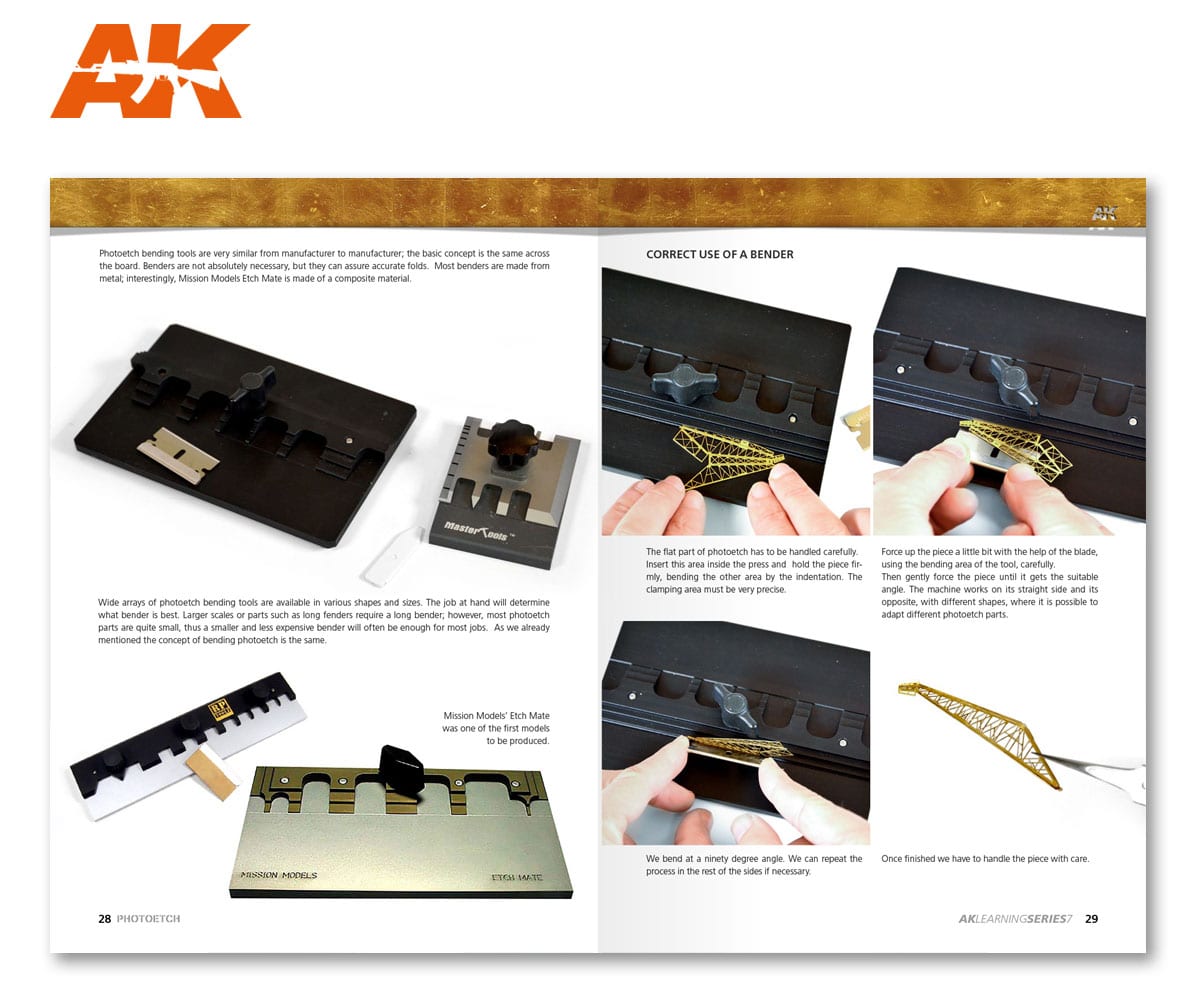 AK

AK

Photoetch bending tools are very similar from manufacturer to manufacturer; the basic concept is the same across the board. Benders are not absolutely necessary, but they can assure accurate folds. Most benders are made from metal; interestingly, Mission Models Etch Mate is made of a composite material.

Master Tools

Wide arrays of photoetch bending tools are available in various shapes and sizes. The job at hand will determine what bender is best. Larger scales or parts such as long fenders require a long bender; however, most photoetch parts are quite small, thus a smaller and less expensive bender will often be enough for most jobs. As we already mentioned the concept of bending photoetch is the same.

Mission Models' Etch Mate was one of the first models to be produced.

MISSION MODELS

ETCH MATE

28 PHOTOETCH

CORRECT USE OF A BENDER

The flat part of photoetch has to be handled carefully. Insert this area inside the press and hold the piece firmly, bending the other area by the indentation. The clamping area must be very precise.

Force up the piece a little bit with the help of the blade, using the bending area of the tool, carefully.
Then gently force the piece until it gets the suitable angle. The machine works on its straight side and its opposite, with different shapes, where it is possible to adapt different photoetch parts.

We bend at a ninety degree angle. We can repeat the process in the rest of the sides if necessary.

Once finished we have to handle the piece with care.

AKLEARNINGSERIES7 29