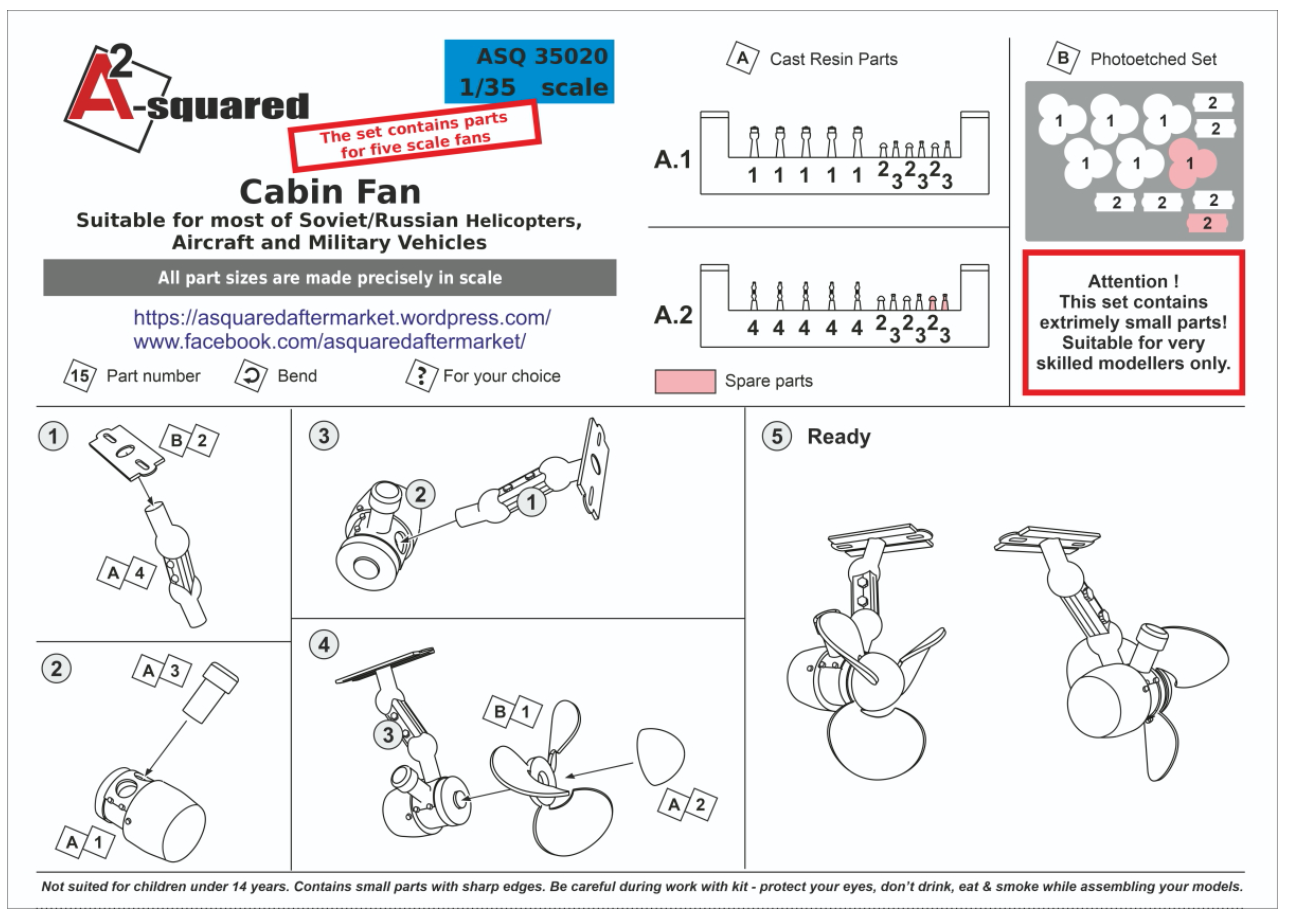 A2-squared

ASQ 35020
1/35 scale

The set contains parts for five scale fans

Cabin Fan
Suitable for most of Soviet/Russian Helicopters, Aircraft and Military Vehicles

All part sizes are made precisely in scale

https://asquaredaftermarket.wordpress.com/
www.facebook.com/asquaredaftermarket/

15 Part number
Bend
? For your choice

A Cast Resin Parts

A.1
1 1 1 1 1 2 3 2 3 2 3

A.2
4 4 4 4 4 2 3 2 3 2 3

Spare parts

B Photoetched Set

1 1 1 2 2
1 1 1
2 2 2 2

Attention !
This set contains extrimely small parts!
Suitable for very skilled modellers only.

1
B 2
A 4

2
A 3
A 1

3
2
1

4
3
B 1
A 2

5 Ready

Not suited for children under 14 years. Contains small parts with sharp edges. Be careful during work with kit - protect your eyes, don't drink, eat & smoke while assembling your models.