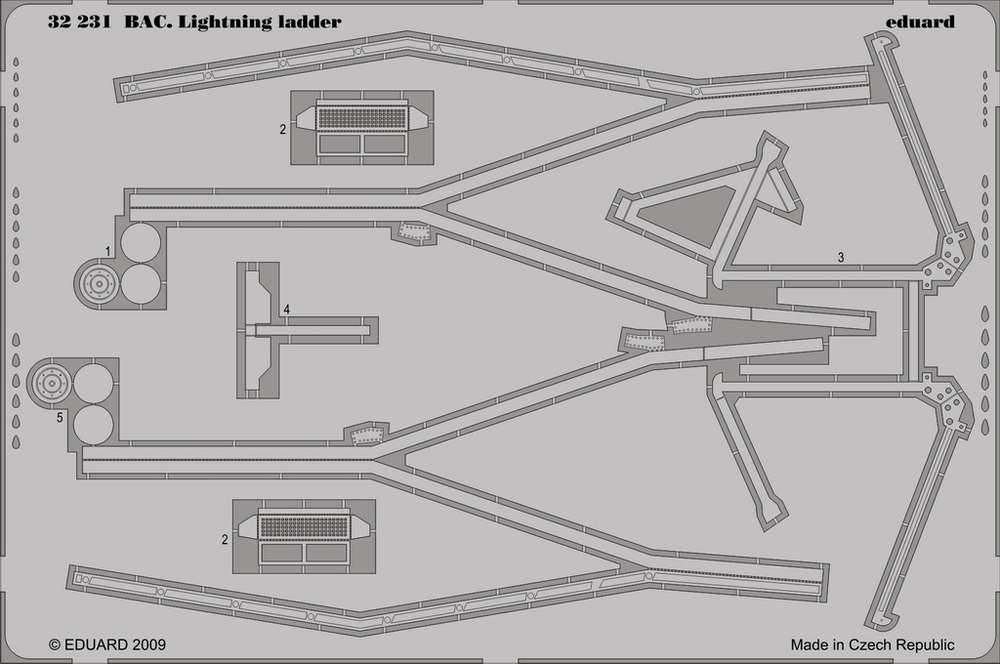 32 231 BAC. Lightning ladder

eduard

2

1

3

4

5

2

© EDUARD 2009

Made in Czech Republic