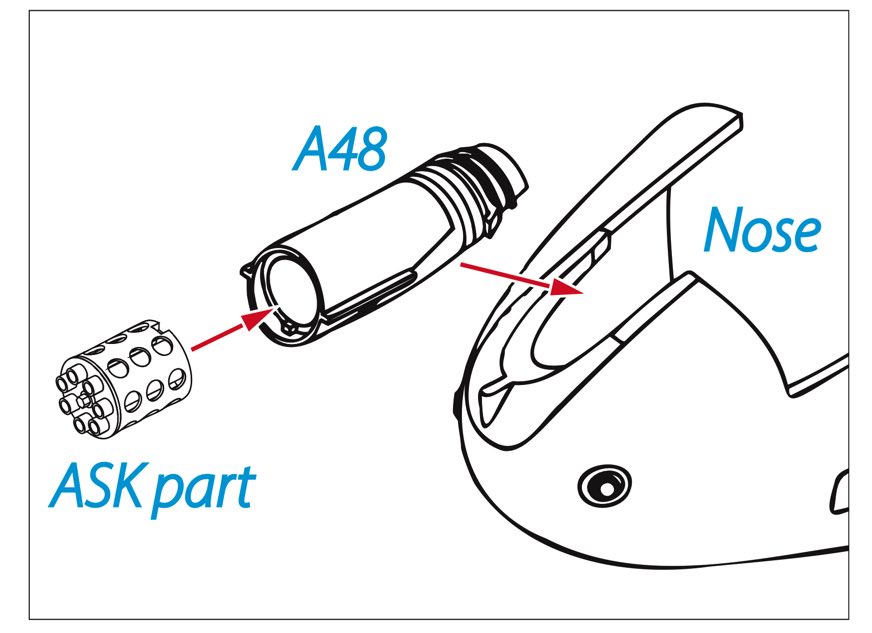 A48

Nose

ASK part