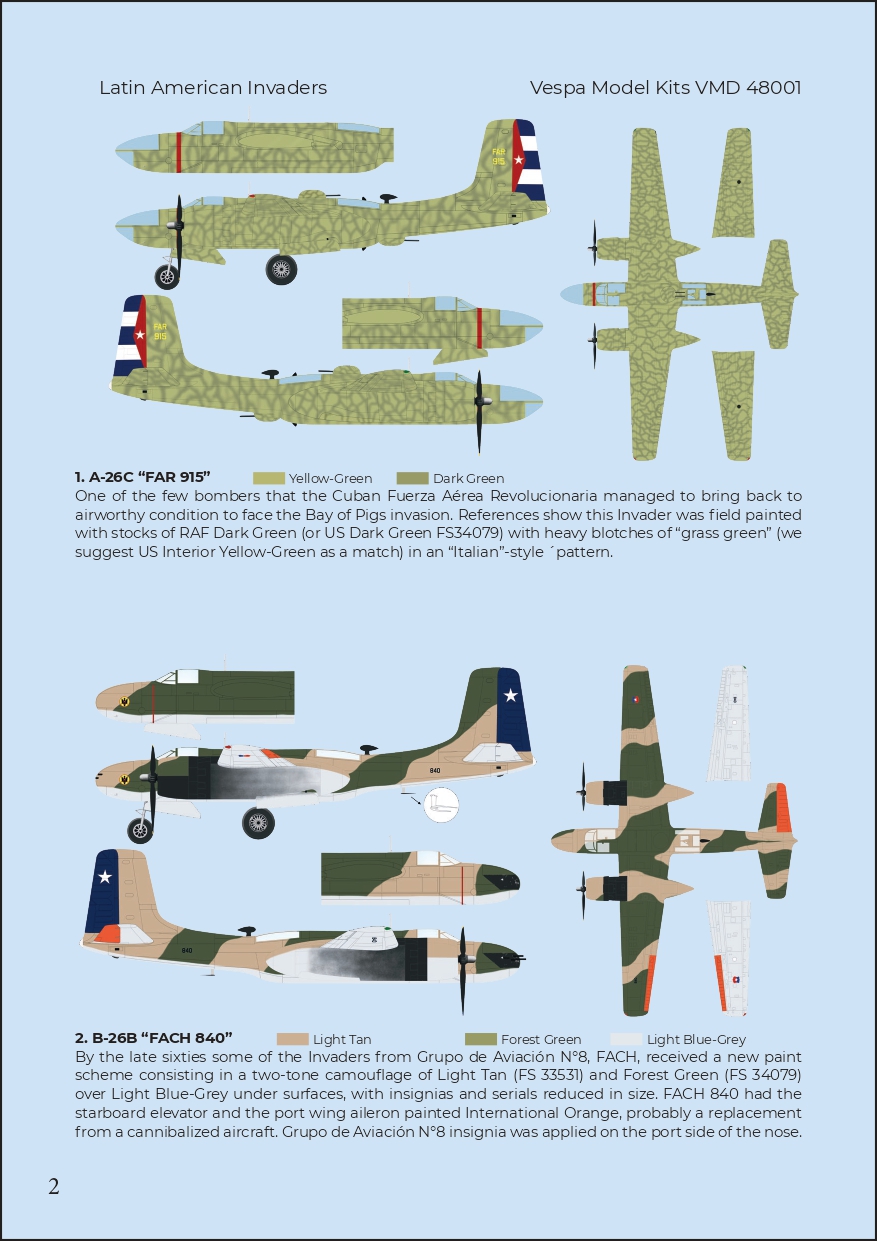 Latin American Invaders

Vespa Model Kits VMD 48001

FAR 915

FAR 915

1. A-26C “FAR 915”

Yellow-Green

Dark Green

One of the few bombers that the Cuban Fuerza Aérea Revolucionaria managed to bring back to airworthy condition to face the Bay of Pigs invasion. References show this Invader was field painted with stocks of RAF Dark Green (or US Dark Green FS34079) with heavy blotches of “grass green” (we suggest US Interior Yellow-Green as a match) in an “Italian”-style ´pattern.

840

840

2. B-26B “FACH 840”

Light Tan

Forest Green

Light Blue-Grey

By the late sixties some of the Invaders from Grupo de Aviación N°8, FACH, received a new paint scheme consisting in a two-tone camouflage of Light Tan (FS 33531) and Forest Green (FS 34079) over Light Blue-Grey under surfaces, with insignias and serials reduced in size. FACH 840 had the starboard elevator and the port wing aileron painted International Orange, probably a replacement from a cannibalized aircraft. Grupo de Aviación N°8 insignia was applied on the port side of the nose.

2