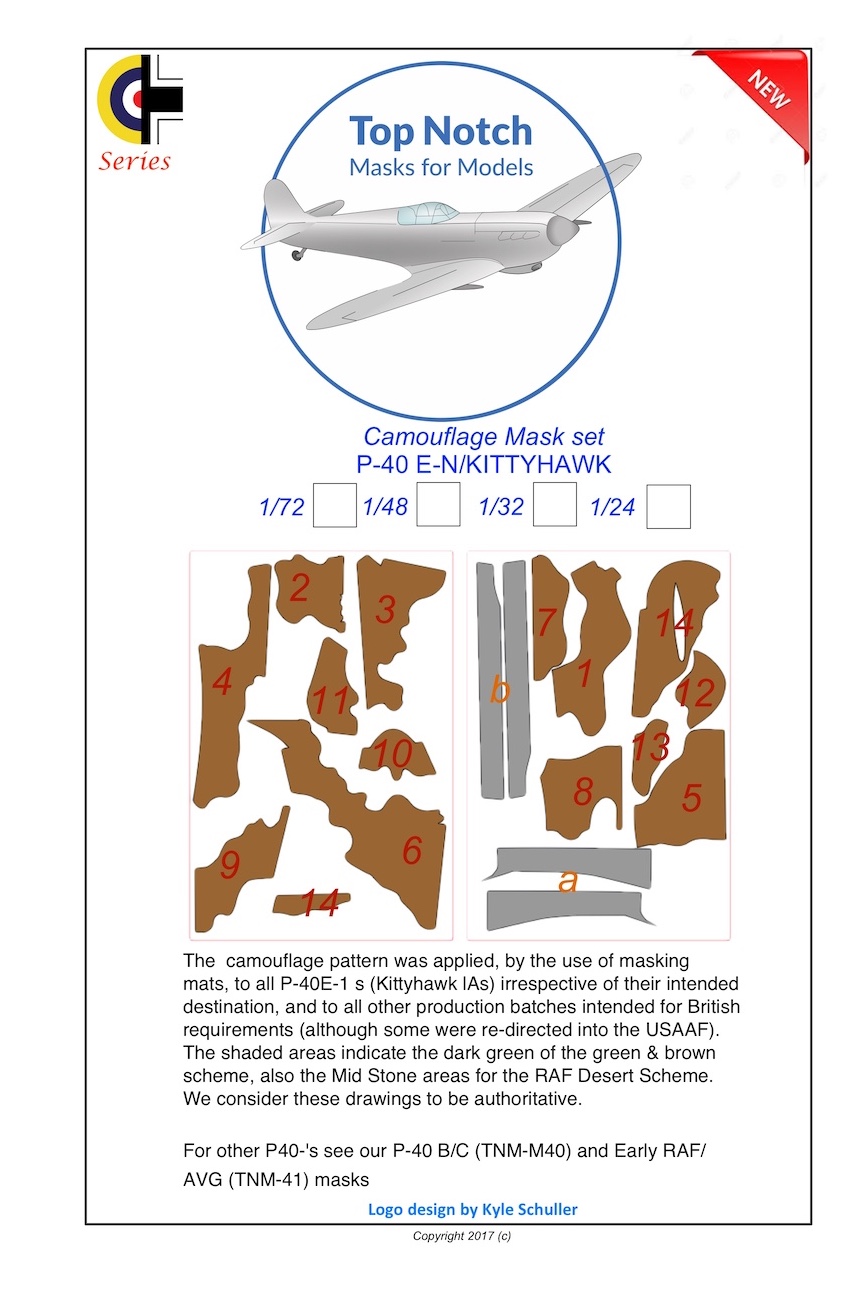 Series

NEW

Top Notch
Masks for Models

Camouflage Mask set
P-40 E-N/KITTYHAWK

1/72 1/48 1/32 1/24

2
3
4
11
10
6
9
14

b
7
1
14
12
13
8
5
a

The camouflage pattern was applied, by the use of masking mats, to all P-40E-1 s (Kittyhawk IAs) irrespective of their intended destination, and to all other production batches intended for British requirements (although some were re-directed into the USAAF). The shaded areas indicate the dark green of the green & brown scheme, also the Mid Stone areas for the RAF Desert Scheme. We consider these drawings to be authoritative.

For other P40-'s see our P-40 B/C (TNM-M40) and Early RAF/ AVG (TNM-41) masks

Logo design by Kyle Schuller

Copyright 2017 (c)