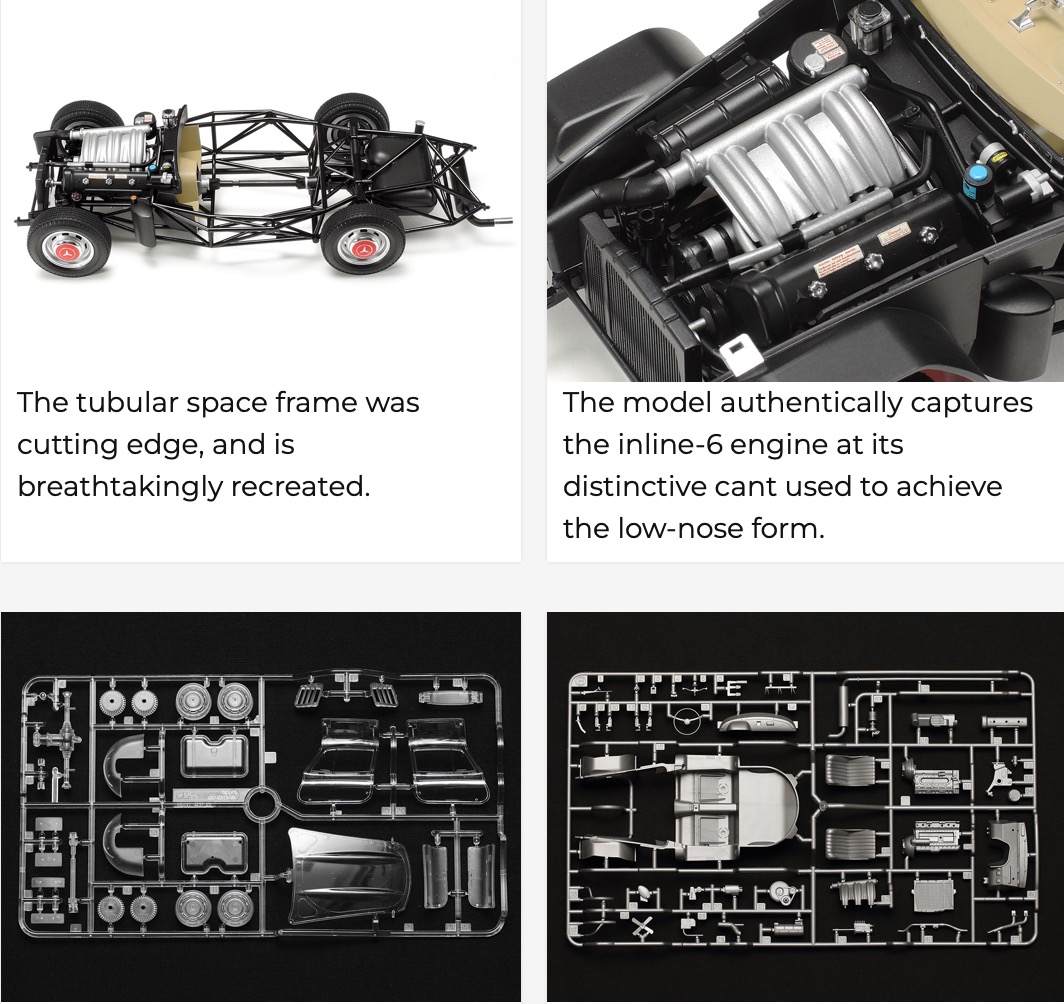 The tubular space frame was cutting edge, and is breathtakingly recreated.

The model authentically captures the inline-6 engine at its distinctive cant used to achieve the low-nose form.