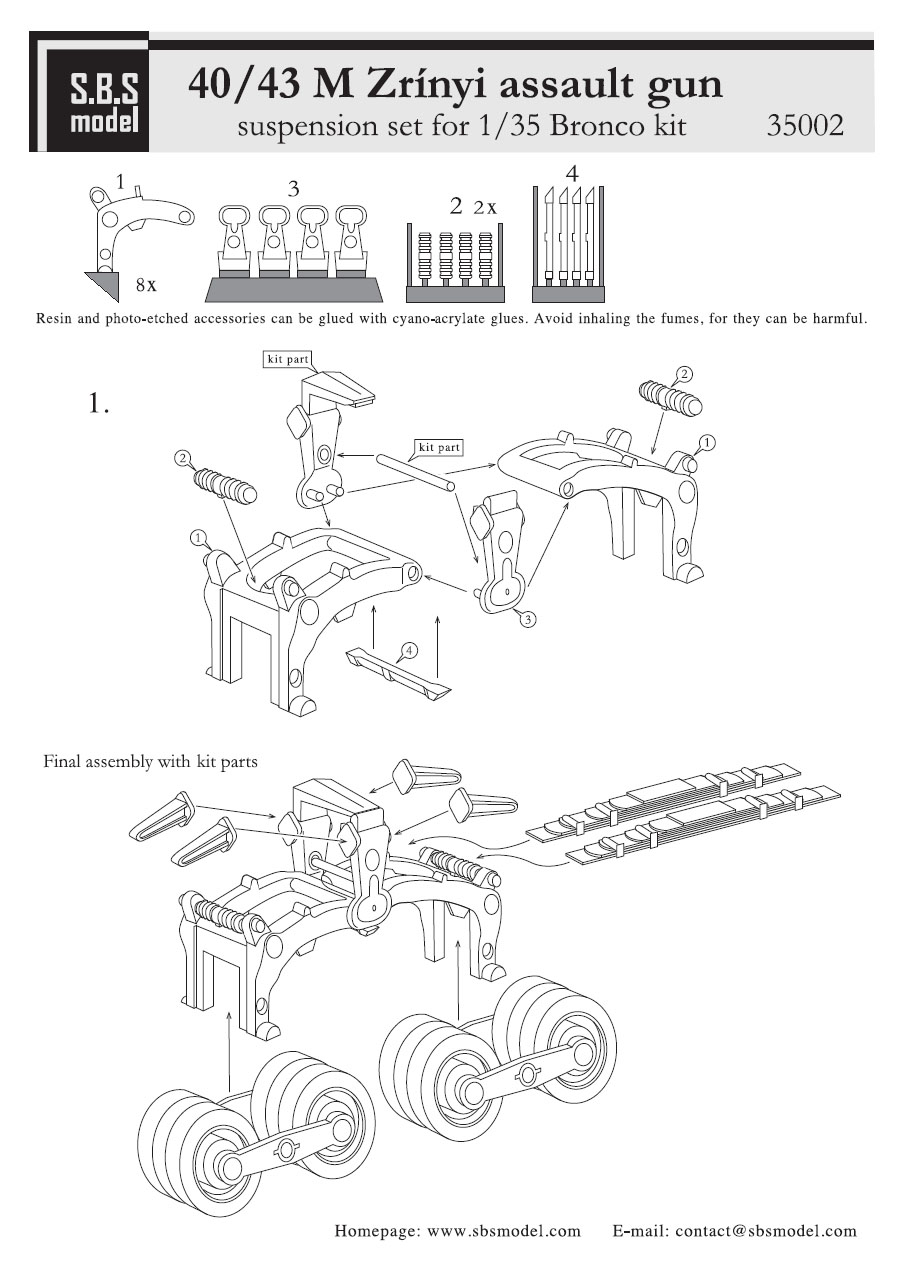 S.B.S model

40/43 M Zrínyi assault gun

suspension set for 1/35 Bronco kit

35002

1

8x

3

2 2x

4

Resin and photo-etched accessories can be glued with cyano-acrylate glues. Avoid inhaling the fumes, for they can be harmful.

1.

kit part

kit part

2

1

2

1

3

4

Final assembly with kit parts

Homepage: www.sbsmodel.com E-mail: contact@sbsmodel.com