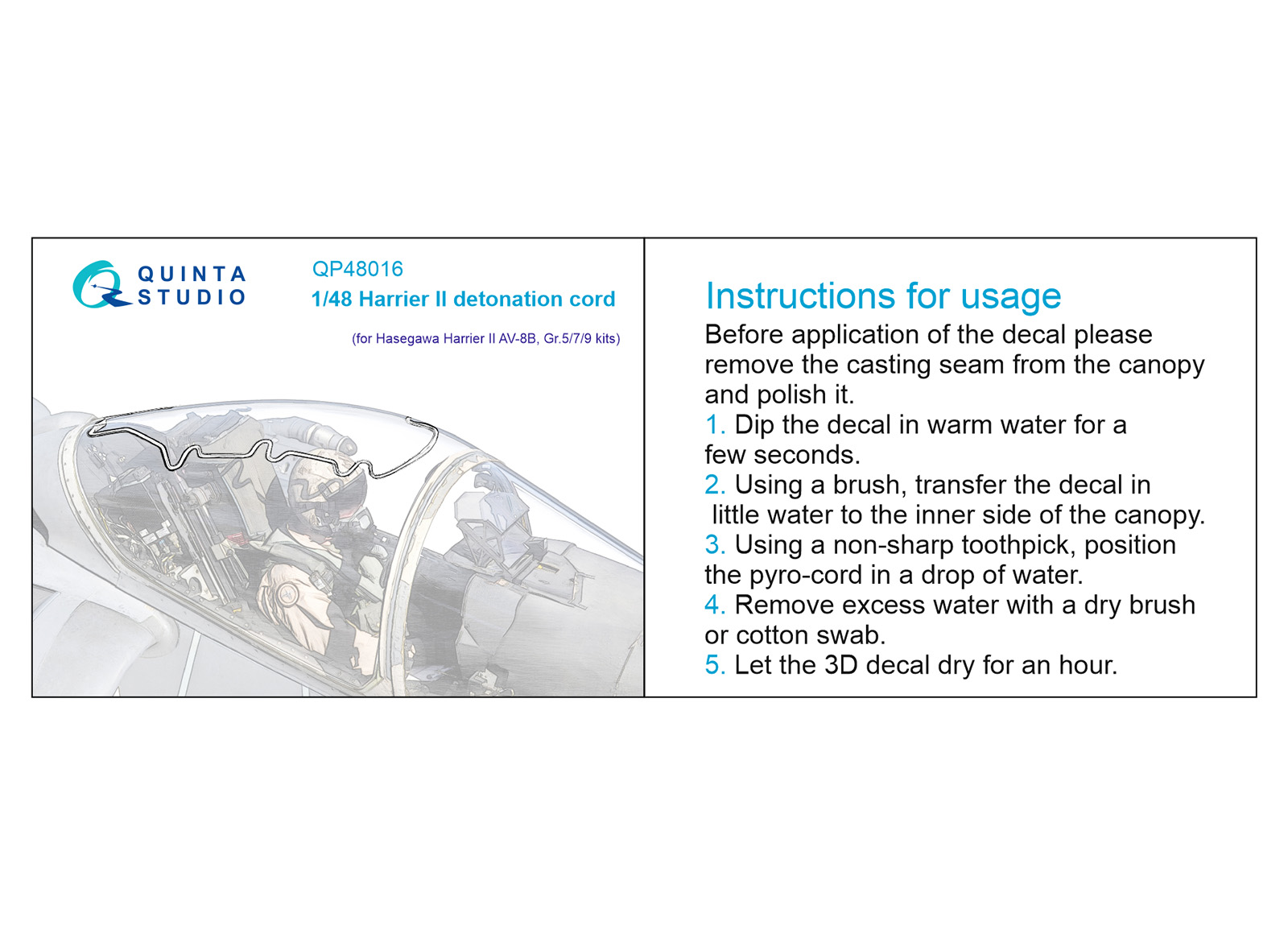 QUINTA STUDIO

QP48016
1/48 Harrier II detonation cord

(for Hasegawa Harrier II AV-8B, Gr.5/7/9 kits)

Instructions for usage
Before application of the decal please remove the casting seam from the canopy and polish it.
1. Dip the decal in warm water for a few seconds.
2. Using a brush, transfer the decal in little water to the inner side of the canopy.
3. Using a non-sharp toothpick, position the pyro-cord in a drop of water.
4. Remove excess water with a dry brush or cotton swab.
5. Let the 3D decal dry for an hour.