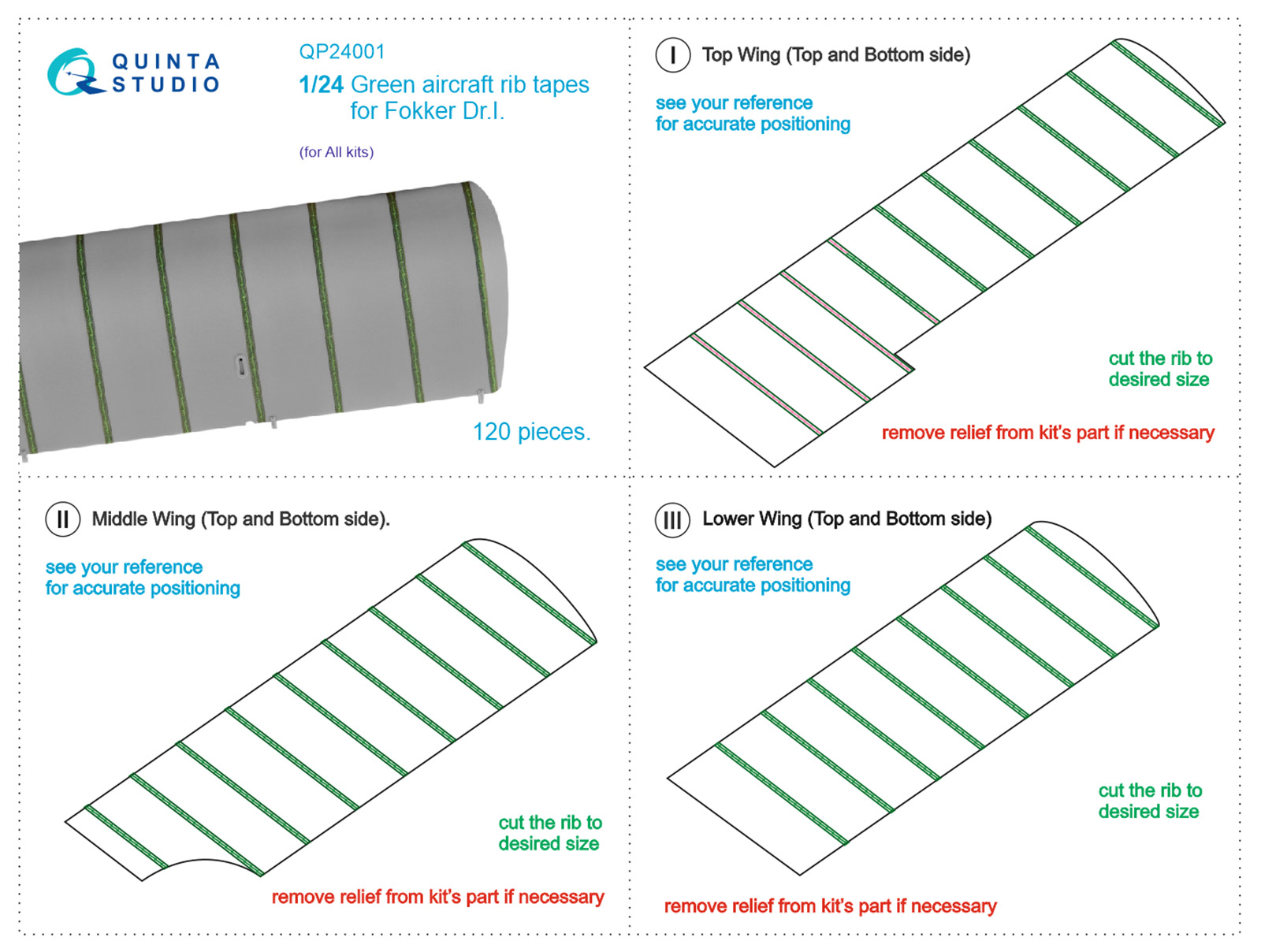 QUINTA STUDIO

QP24001

1/24 Green aircraft rib tapes for Fokker Dr.I.

(for All kits)

120 pieces.

I Top Wing (Top and Bottom side)

see your reference for accurate positioning

cut the rib to desired size

remove relief from kit's part if necessary

II Middle Wing (Top and Bottom side).

see your reference for accurate positioning

cut the rib to desired size

remove relief from kit's part if necessary

III Lower Wing (Top and Bottom side)

see your reference for accurate positioning

cut the rib to desired size

remove relief from kit's part if necessary