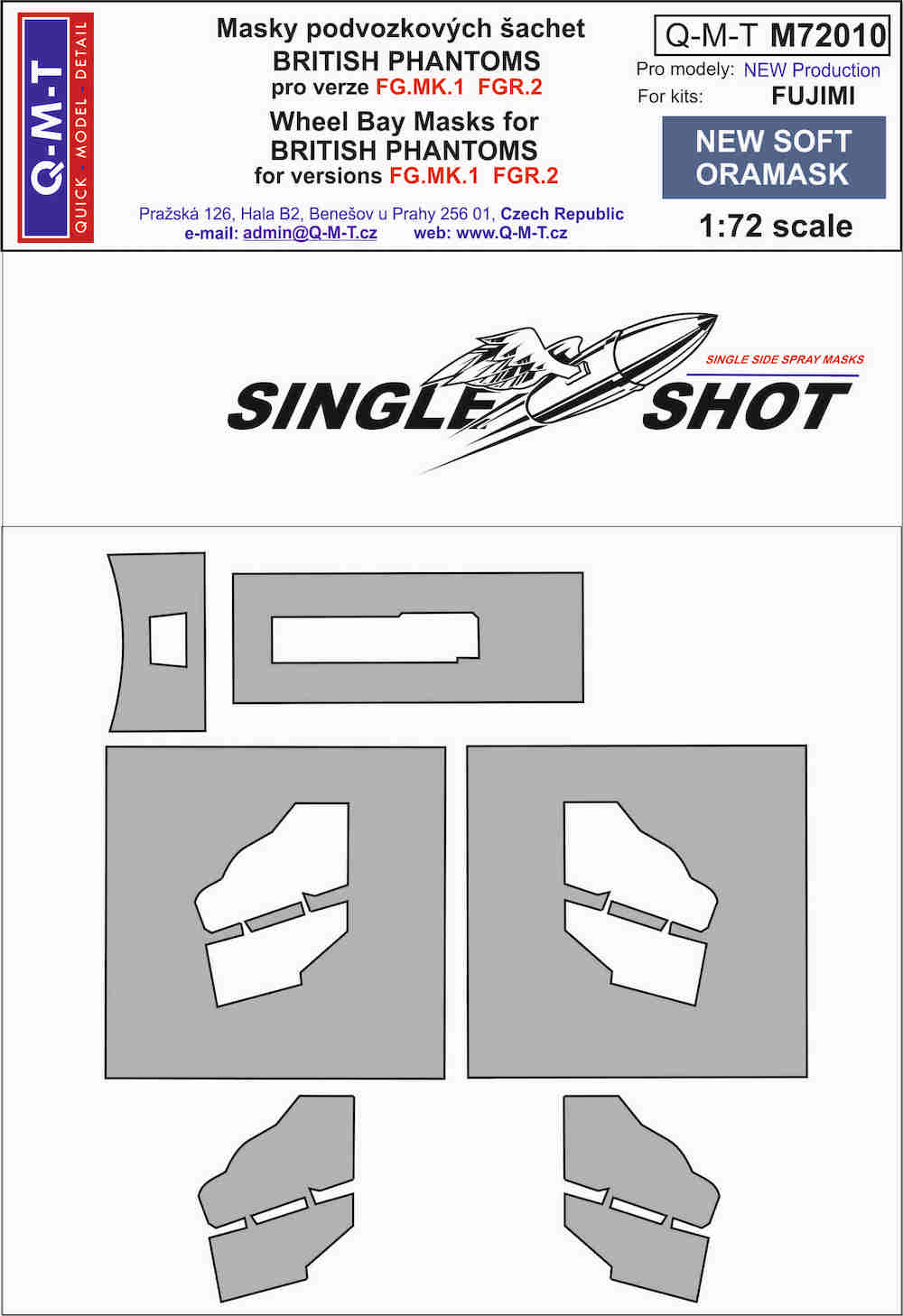 Q-M-T
QUICK • MODEL • DETAIL

Masky podvozkových šachet
BRITISH PHANTOMS
pro verze FG.MK.1 FGR.2
Wheel Bay Masks for
BRITISH PHANTOMS
for versions FG.MK.1 FGR.2

Pražská 126, Hala B2, Benešov u Prahy 256 01, Czech Republic
e-mail: admin@Q-M-T.cz web: www.Q-M-T.cz

Q-M-T M72010
Pro modely: NEW Production
For kits: FUJIMI

NEW SOFT ORAMASK

1:72 scale

SINGLE SHOT
SINGLE SIDE SPRAY MASKS