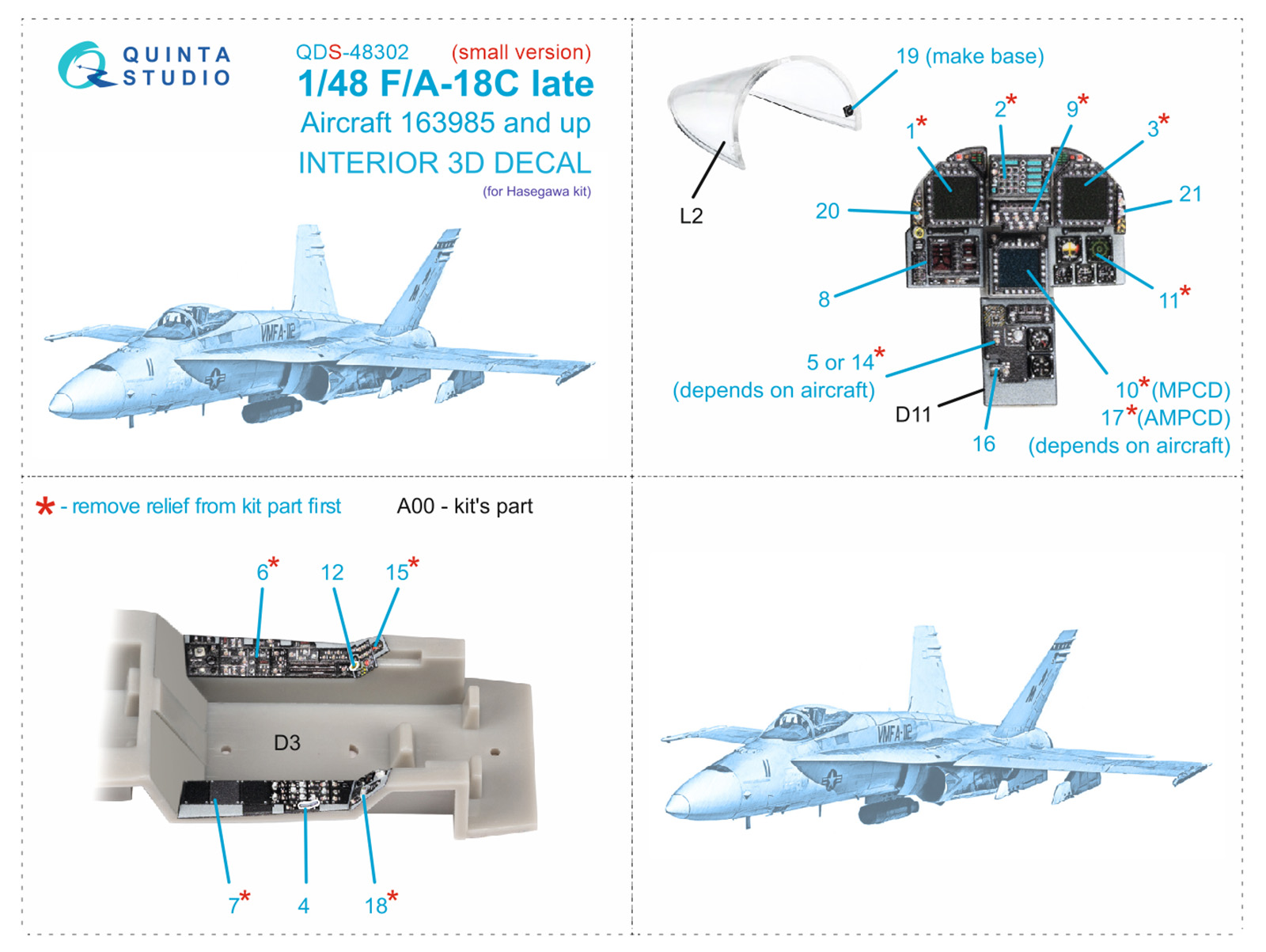 QUINTA STUDIO

QDS-48302 (small version)
1/48 F/A-18C late
Aircraft 163985 and up
INTERIOR 3D DECAL
(for Hasegawa kit)

VMFA-112

19 (make base)
L2
1*
2*
9*
3*
20
21
8
11*
5 or 14*
(depends on aircraft)
D11
16
10*(MPCD)
17*(AMPCD)
(depends on aircraft)

* - remove relief from kit part first
A00 - kit's part

6*
12
15*
D3
7*
4
18*

VMFA-112