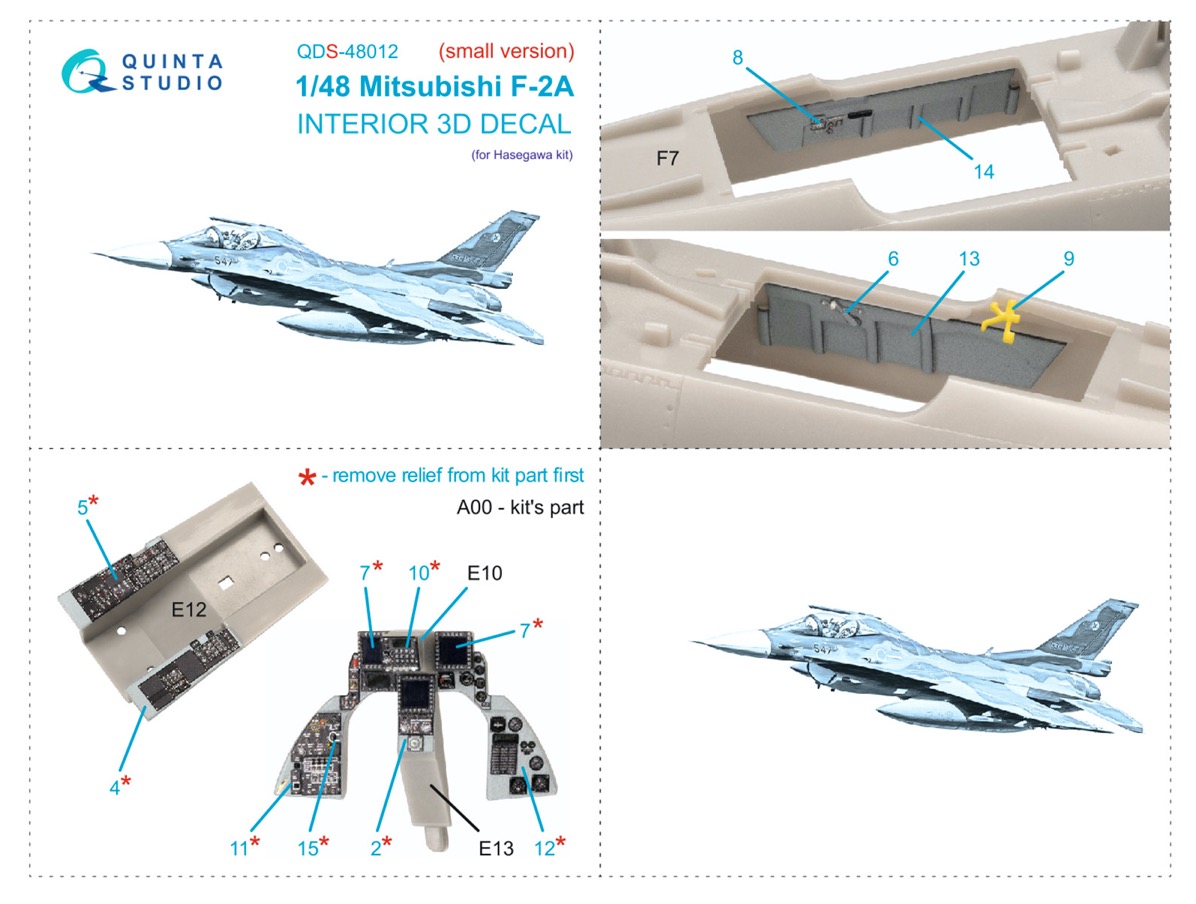 QUINTA STUDIO

QDS-48012 (small version)
1/48 Mitsubishi F-2A
INTERIOR 3D DECAL
(for Hasegawa kit)

547

8
F7
14

6
13
9

* - remove relief from kit part first
A00 - kit's part

5*
E12
4*

7*
10*
E10
7*
11*
15*
2*
E13
12*

547