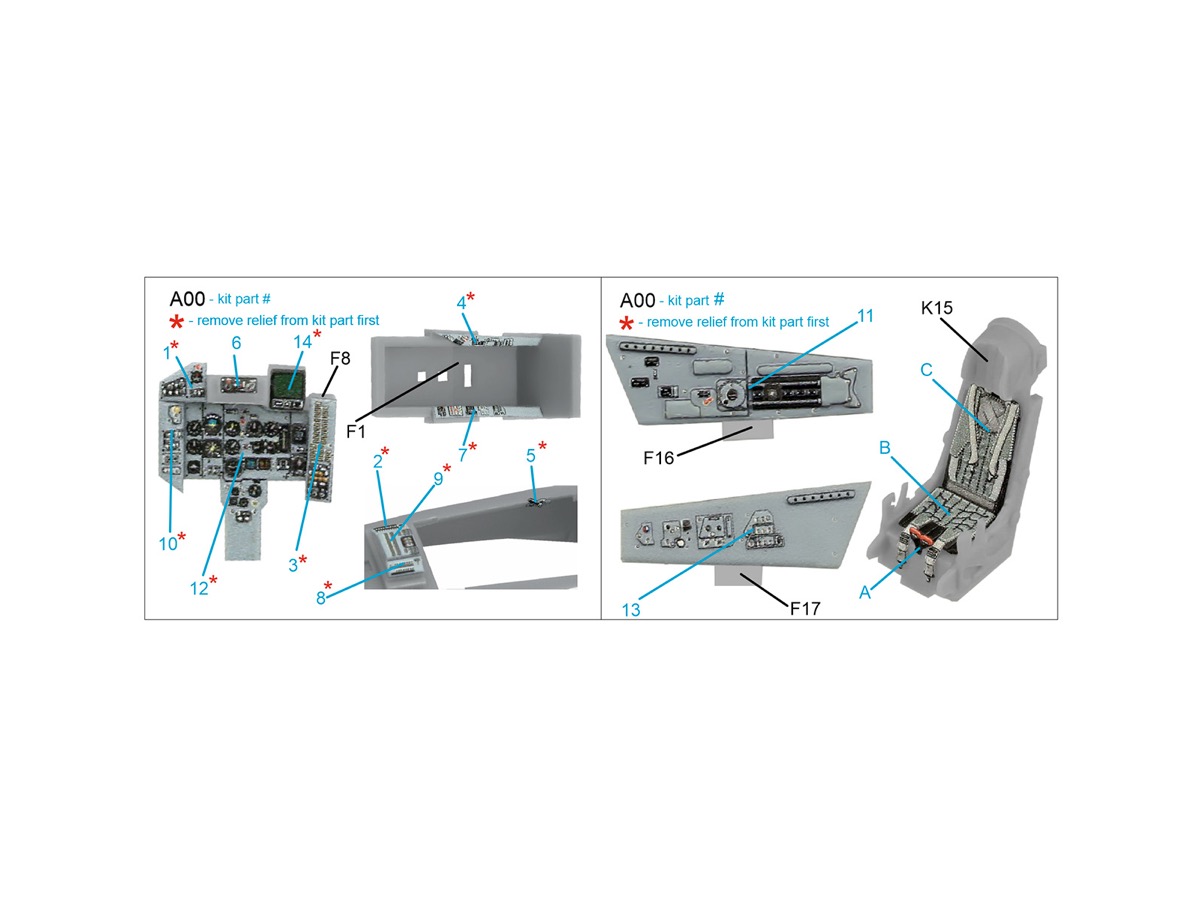 A00 - kit part #
* - remove relief from kit part first

1*
6
14*
F8
4*
F1
7*
2*
9*
5*
10*
12*
3*
8*

A00 - kit part #
* - remove relief from kit part first

11
K15
C
F16
B
13
F17
A