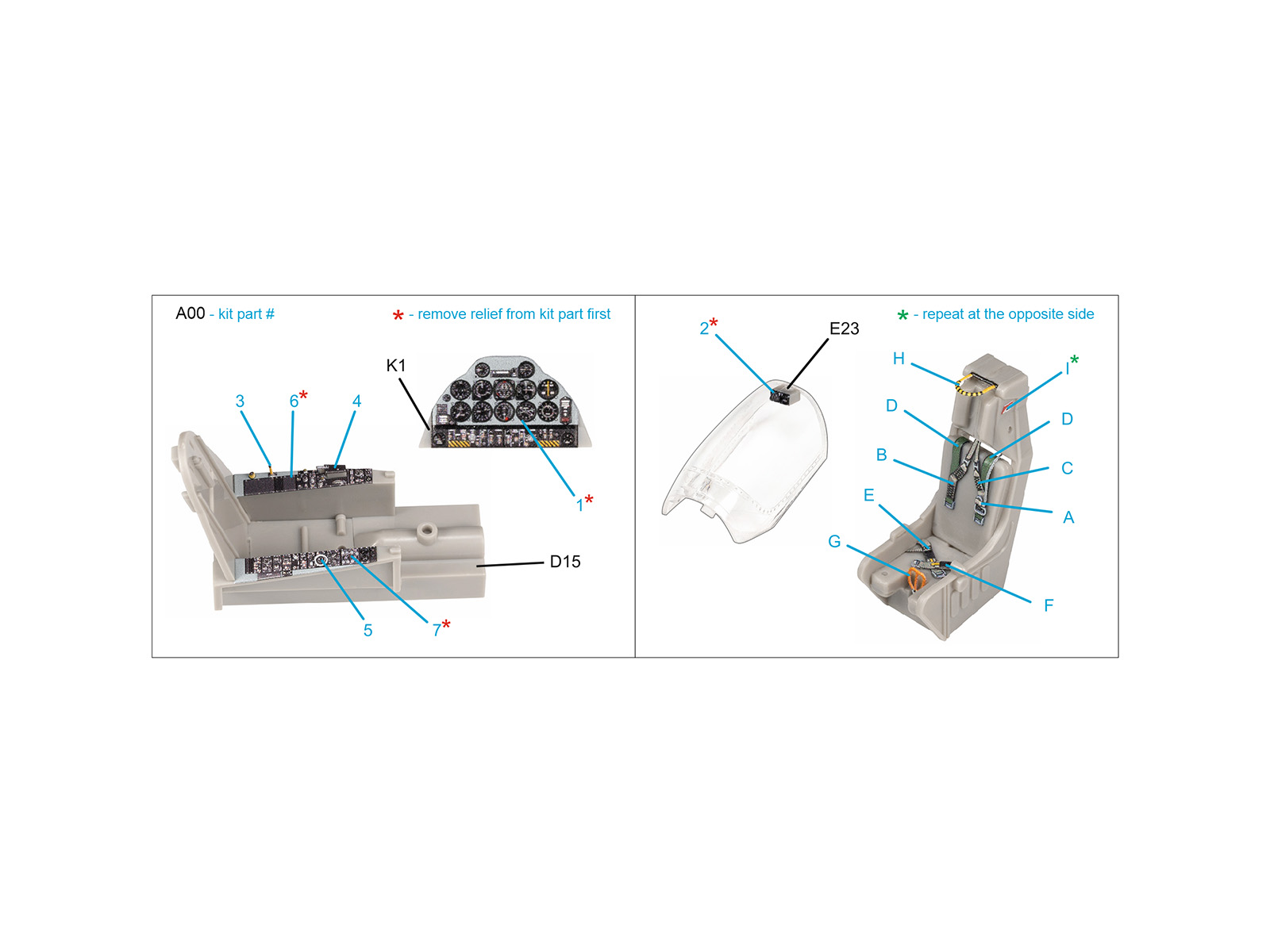 A00 - kit part #

* - remove relief from kit part first

K1

3

6*

4

1*

D15

5

7*

* - repeat at the opposite side

2*

E23

H

I*

D

D

B

C

E

A

G

F