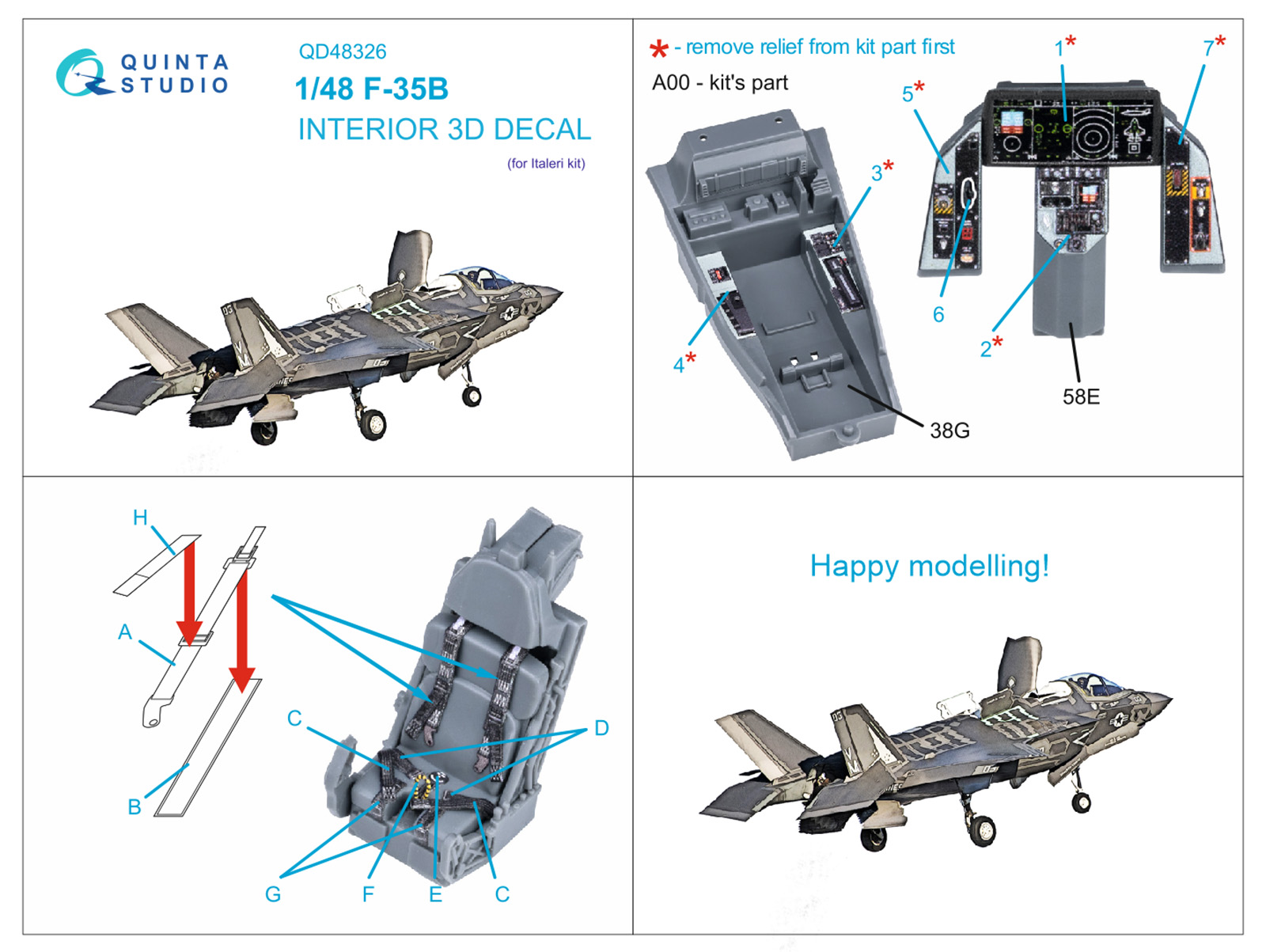 QUINTA STUDIO

QD48326

1/48 F-35B

INTERIOR 3D DECAL

(for Italeri kit)

* - remove relief from kit part first

A00 - kit's part

1*

7*

5*

3*

6

4*

2*

58E

38G

H

A

B

C

D

G

F

E

C

Happy modelling!