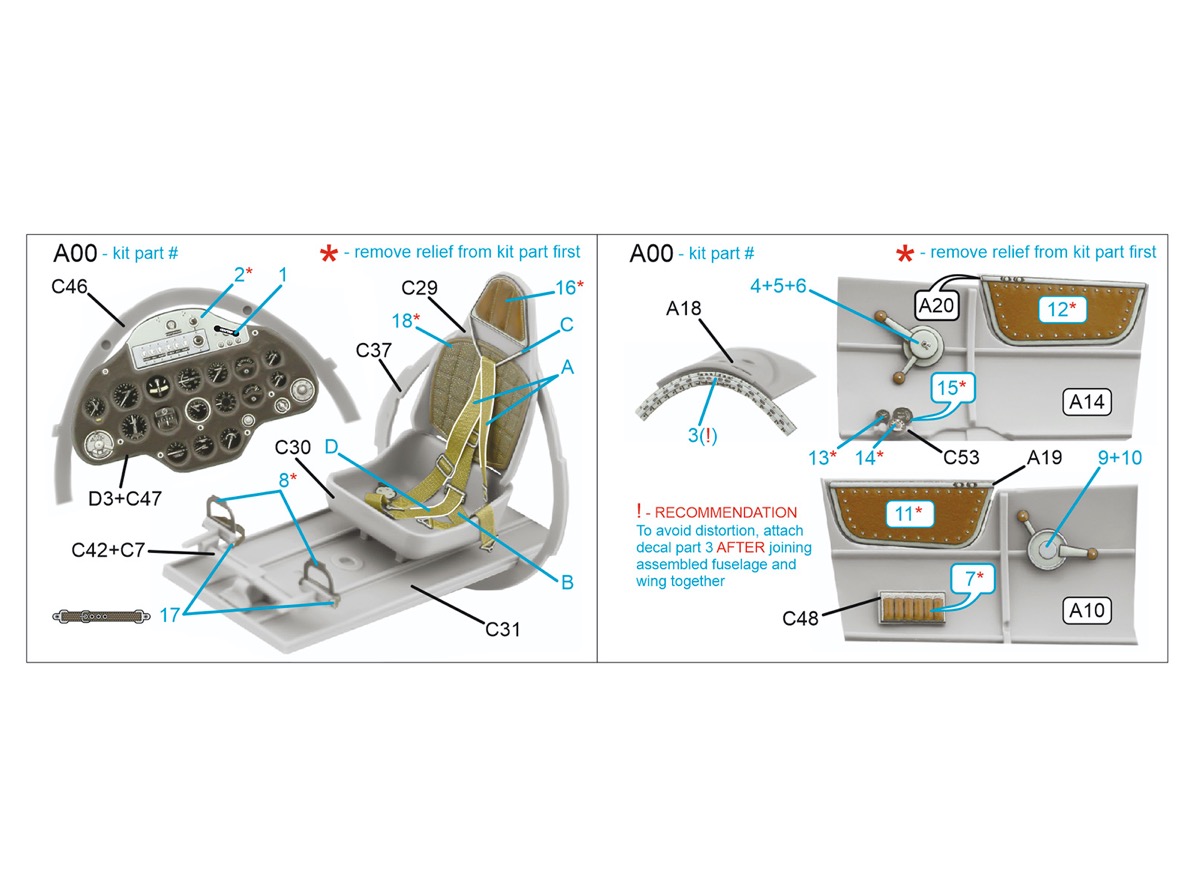 A00 - kit part #

* - remove relief from kit part first

C46
2*
1
C29
16*
18*
C
C37
A
C30
D
D3+C47
8*
C42+C7
B
17
C31

A00 - kit part #

* - remove relief from kit part first

4+5+6
A20
12*
A18
15*
A14
3(!)
13*
14*
C53
A19
9+10

! - RECOMMENDATION
To avoid distortion, attach decal part 3 AFTER joining assembled fuselage and wing together

11*
7*
C48
A10