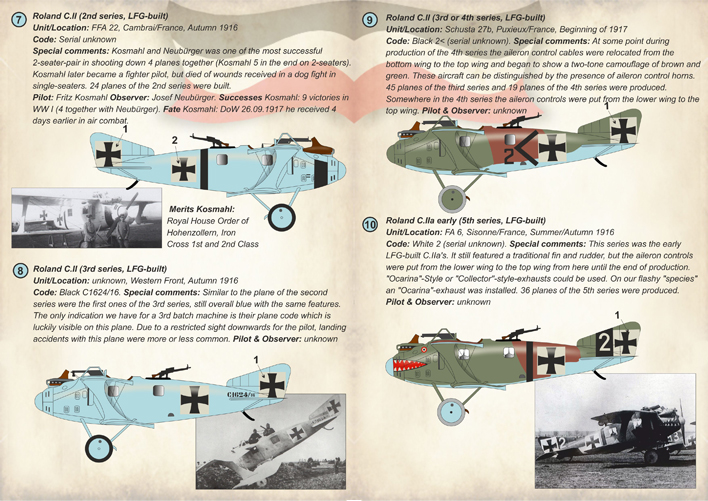 7 Roland C.II (2nd series, LFG-built)
Unit/Location: FFA 22, Cambrai/France, Autumn 1916
Code: Serial unknown
Special comments: Kosmahl and Neubürger was one of the most successful 2-seater-pair in shooting down 4 planes together (Kosmahl 5 in the end on 2-seaters). Kosmahl later became a fighter pilot, but died of wounds received in a dog fight in single-seaters. 24 planes of the 2nd series were built.
Pilot: Fritz Kosmahl Observer: Josef Neubürger. Successes Kosmahl: 9 victories in WW I (4 together with Neubürger). Fate Kosmahl: DoW 26.09.1917 he received 4 days earlier in air combat.

1

2

Merits Kosmahl:
Royal House Order of Hohenzollern, Iron Cross 1st and 2nd Class

8 Roland C.II (3rd series, LFG-built)
Unit/Location: unknown, Western Front, Autumn 1916
Code: Black C1624/16. Special comments: Similar to the plane of the second series were the first ones of the 3rd series, still overall blue with the same features. The only indication we have for a 3rd batch machine is their plane code which is luckily visible on this plane. Due to a restricted sight downwards for the pilot, landing accidents with this plane were more or less common. Pilot & Observer: unknown

1

C1624/16

9 Roland C.II (3rd or 4th series, LFG-built)
Unit/Location: Schusta 27b, Puxieux/France, Beginning of 1917
Code: Black 2< (serial unknown). Special comments: At some point during production of the 4th series the aileron control cables were relocated from the bottom wing to the top wing and began to show a two-tone camouflage of brown and green. These aircraft can be distinguished by the presence of aileron control horns. 45 planes of the third series and 19 planes of the 4th series were produced. Somewhere in the 4th series the aileron controls were put from the lower wing to the top wing. Pilot & Observer: unknown

1

2<

10 Roland C.IIa early (5th series, LFG-built)
Unit/Location: FA 6, Sisonne/France, Summer/Autumn 1916
Code: White 2 (serial unknown). Special comments: This series was the early LFG-built C.IIa's. It still featured a traditional fin and rudder, but the aileron controls were put from the lower wing to the top wing from here until the end of production. "Ocarina"-Style or "Collector"-style-exhausts could be used. On our flashy "species" an "Ocarina"-exhaust was installed. 36 planes of the 5th series were produced.
Pilot & Observer: unknown

1

2

2