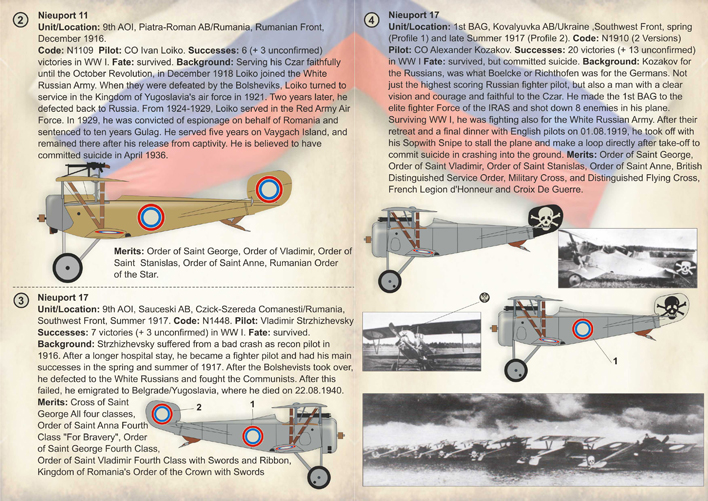 ② Nieuport 11
Unit/Location: 9th AOI, Piatra-Roman AB/Rumania, Rumanian Front, December 1916.
Code: N1109 Pilot: CO Ivan Loiko. Successes: 6 (+ 3 unconfirmed) victories in WW I. Fate: survived. Background: Serving his Czar faithfully until the October Revolution, in December 1918 Loiko joined the White Russian Army. When they were defeated by the Bolsheviks, Loiko turned to service in the Kingdom of Yugoslavia's air force in 1921. Two years later, he defected back to Russia. From 1924-1929, Loiko served in the Red Army Air Force. In 1929, he was convicted of espionage on behalf of Romania and sentenced to ten years Gulag. He served five years on Vaygach Island, and remained there after his release from captivity. He is believed to have committed suicide in April 1936.

Merits: Order of Saint George, Order of Vladimir, Order of Saint Stanislas, Order of Saint Anne, Rumanian Order of the Star.

③ Nieuport 17
Unit/Location: 9th AOI, Sauceski AB, Czick-Szereda Comanesti/Rumania, Southwest Front, Summer 1917. Code: N1448. Pilot: Vladimir Strzhizhevsky Successes: 7 victories (+ 3 unconfirmed) in WW I. Fate: survived.
Background: Strzhizhevsky suffered from a bad crash as recon pilot in 1916. After a longer hospital stay, he became a fighter pilot and had his main successes in the spring and summer of 1917. After the Bolshevists took over, he defected to the White Russians and fought the Communists. After this failed, he emigrated to Belgrade/Yugoslavia, where he died on 22.08.1940.
Merits: Cross of Saint George All four classes, Order of Saint Anna Fourth Class "For Bravery", Order of Saint George Fourth Class, Order of Saint Vladimir Fourth Class with Swords and Ribbon, Kingdom of Romania's Order of the Crown with Swords

2

1

④ Nieuport 17
Unit/Location: 1st BAG, Kovalyuvka AB/Ukraine ,Southwest Front, spring (Profile 1) and late Summer 1917 (Profile 2). Code: N1910 (2 Versions)
Pilot: CO Alexander Kozakov. Successes: 20 victories (+ 13 unconfirmed) in WW I Fate: survived, but committed suicide. Background: Kozakov for the Russians, was what Boelcke or Richthofen was for the Germans. Not just the highest scoring Russian fighter pilot, but also a man with a clear vision and courage and faithful to the Czar. He made the 1st BAG to the elite fighter Force of the IRAS and shot down 8 enemies in his plane. Surviving WW I, he was fighting also for the White Russian Army. After their retreat and a final dinner with English pilots on 01.08.1919, he took off with his Sopwith Snipe to stall the plane and make a loop directly after take-off to commit suicide in crashing into the ground. Merits: Order of Saint George, Order of Saint Vladimir, Order of Saint Stanislas, Order of Saint Anne, British Distinguished Service Order, Military Cross, and Distinguished Flying Cross, French Legion d'Honneur and Croix De Guerre.

1