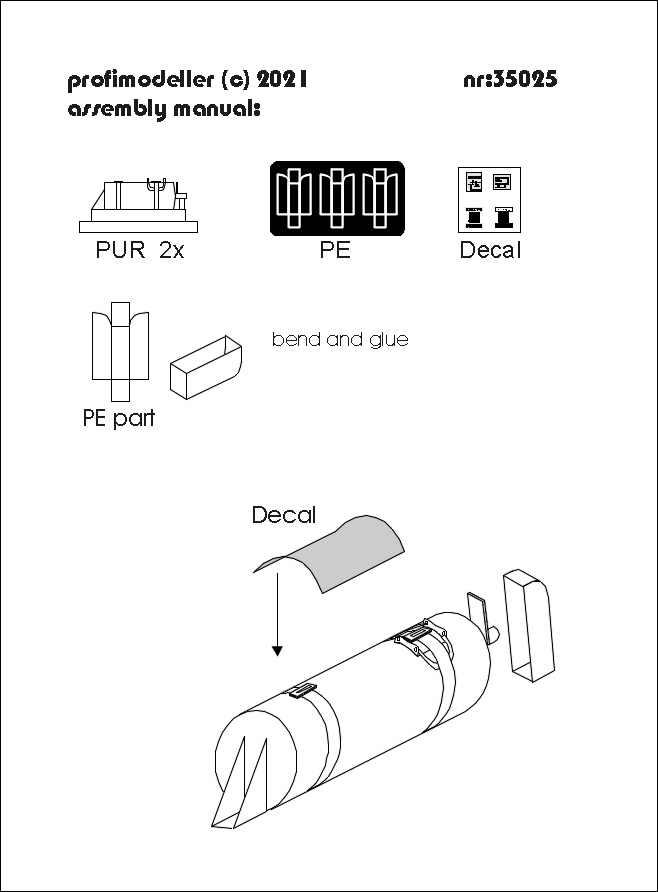 profimodeller (c) 2021 nr:35025
assembly manual:

PUR 2x

PE

Decal

bend and glue

PE part

Decal