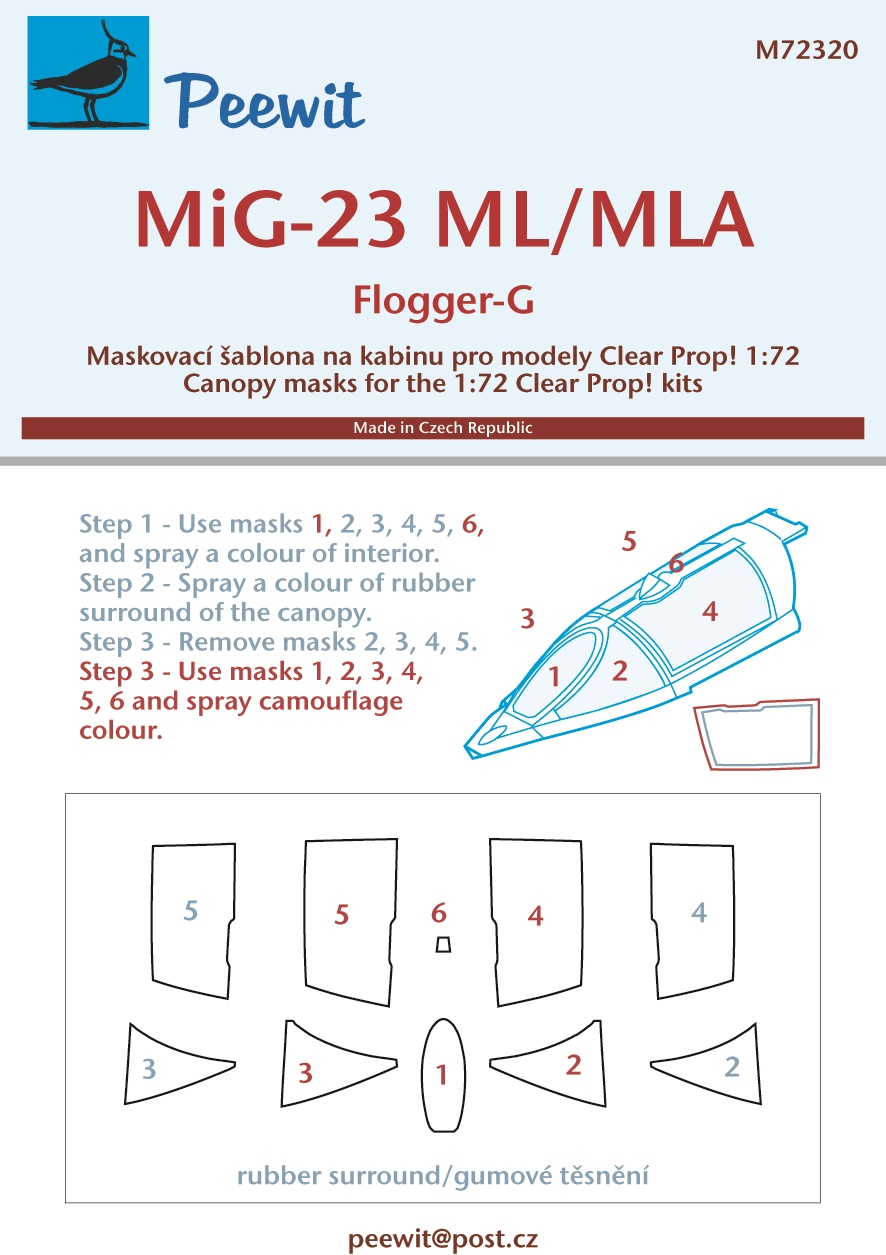 Peewit

M72320

MiG-23 ML/MLA

Flogger-G

Maskovací šablona na kabinu pro modely Clear Prop! 1:72
Canopy masks for the 1:72 Clear Prop! kits

Made in Czech Republic

Step 1 - Use masks 1, 2, 3, 4, 5, 6, and spray a colour of interior.
Step 2 - Spray a colour of rubber surround of the canopy.
Step 3 - Remove masks 2, 3, 4, 5.
Step 3 - Use masks 1, 2, 3, 4, 5, 6 and spray camouflage colour.

5
6
3
4
1
2

5
5
6
4
4
3
3
1
2
2

rubber surround/gumové těsnění

peewit@post.cz