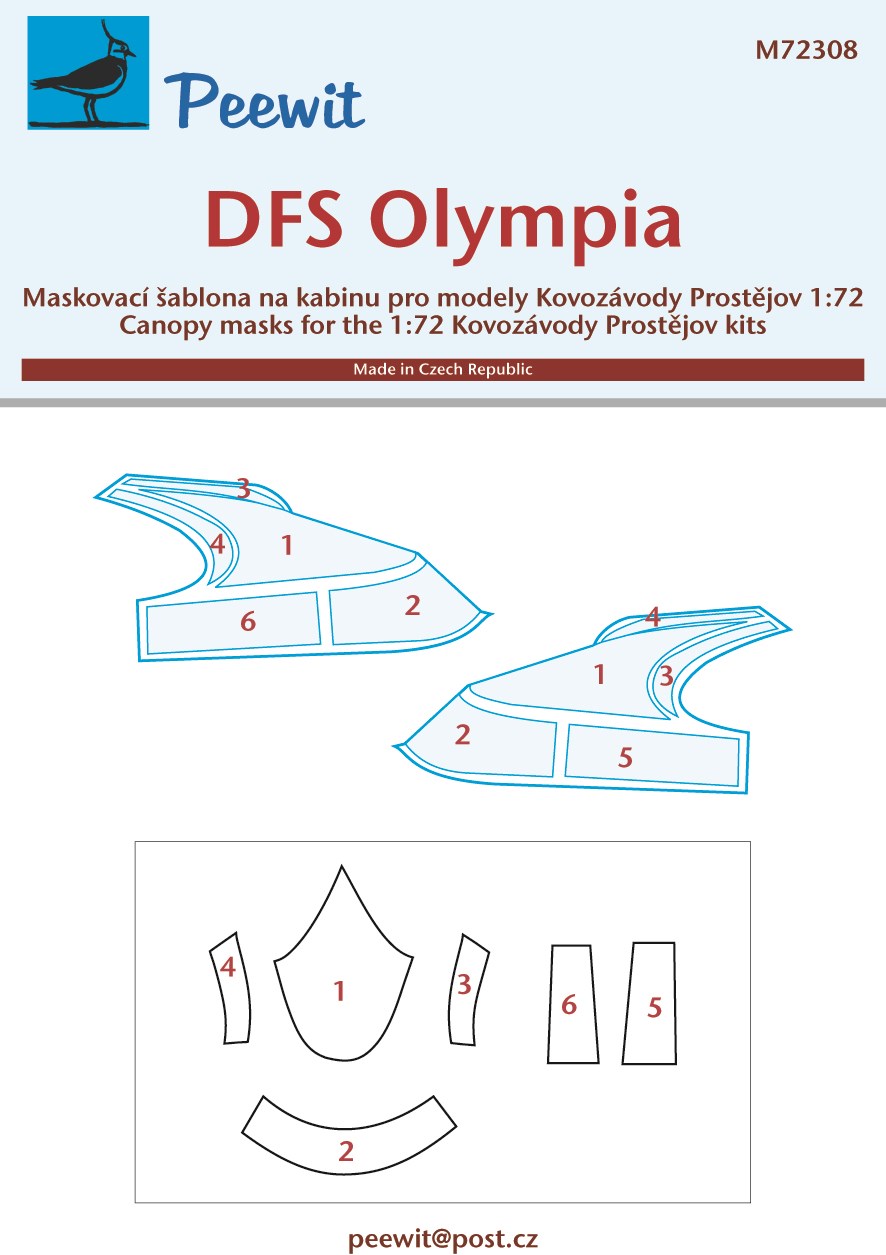 Peewit

M72308

DFS Olympia

Maskovací šablona na kabinu pro modely Kovozávody Prostějov 1:72
Canopy masks for the 1:72 Kovozávody Prostějov kits

Made in Czech Republic

3
4
1
6
2

4
1
3
2
5

4
1
3
6
5
2

peewit@post.cz