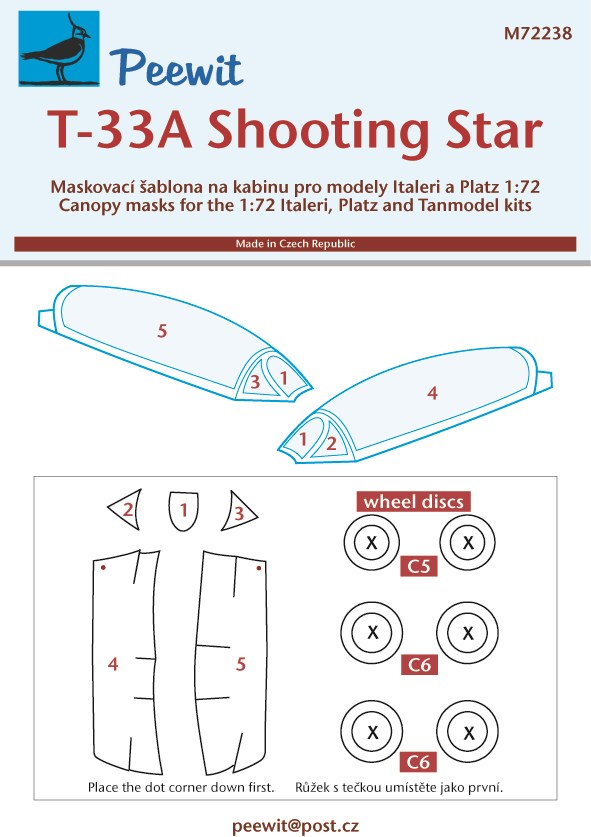 Peewit

M72238

T-33A Shooting Star

Maskovací šablona na kabinu pro modely Italeri a Platz 1:72
Canopy masks for the 1:72 Italeri, Platz and Tanmodel kits

Made in Czech Republic

5

3 1

4

1 2

2 1 3

4 5

wheel discs

X X

C5

X X

C6

X X

C6

Place the dot corner down first. Růžek s tečkou umístěte jako první.

peewit@post.cz