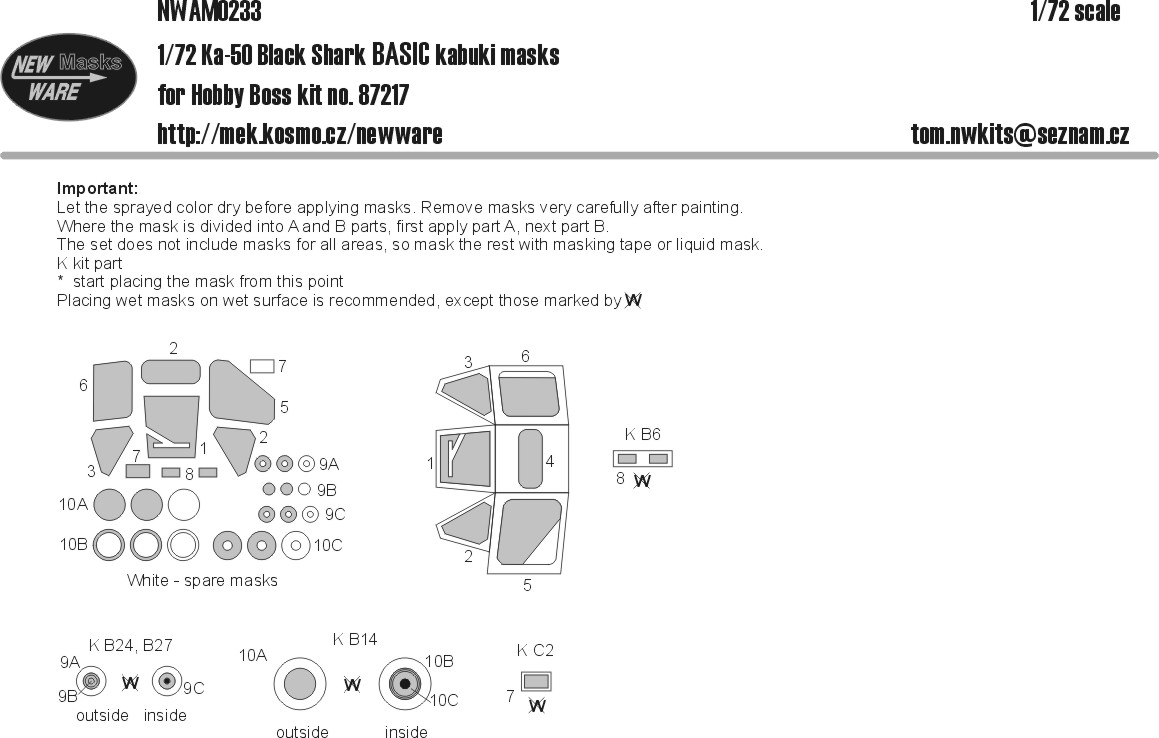 NWAM0233

1/72 scale

NEW Masks WARE

1/72 Ka-50 Black Shark BASIC kabuki masks

for Hobby Boss kit no. 87217

http://mek.kosmo.cz/newware

tom.nwkits@seznam.cz

Important:
Let the sprayed color dry before applying masks. Remove masks very carefully after painting.
Where the mask is divided into A and B parts, first apply part A, next part B.
The set does not include masks for all areas, so mask the rest with masking tape or liquid mask.
K kit part
* start placing the mask from this point
Placing wet masks on wet surface is recommended, except those marked by W

2
7
6
5
1
2
3
7
8
9A
9B
9C
10A
10B
10C
White - spare masks

3
6
1
4
2
5

K B6
8 W

K B24, B27
9A
9B
W
9C
outside
inside

K B14
10A
W
10B
10C
outside
inside

K C2
7
W