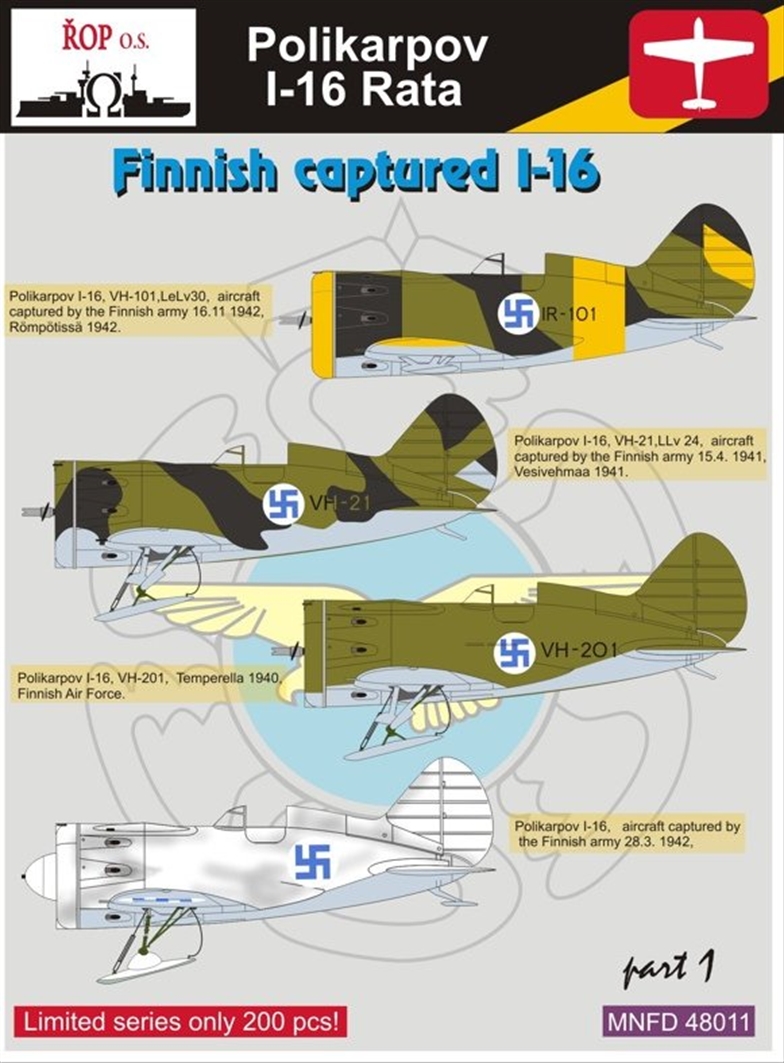 ŘOP o.s.

Polikarpov I-16 Rata

Finnish captured I-16

Polikarpov I-16, VH-101,LeLv30, aircraft captured by the Finnish army 16.11 1942, Römpötissä 1942.

IR-101

Polikarpov I-16, VH-21,LLv 24, aircraft captured by the Finnish army 15.4. 1941, Vesivehmaa 1941.

VH-21

VH-201

Polikarpov I-16, VH-201, Temperella 1940, Finnish Air Force.

Polikarpov I-16, aircraft captured by the Finnish army 28.3. 1942,

part 1

Limited series only 200 pcs!

MNFD 48011