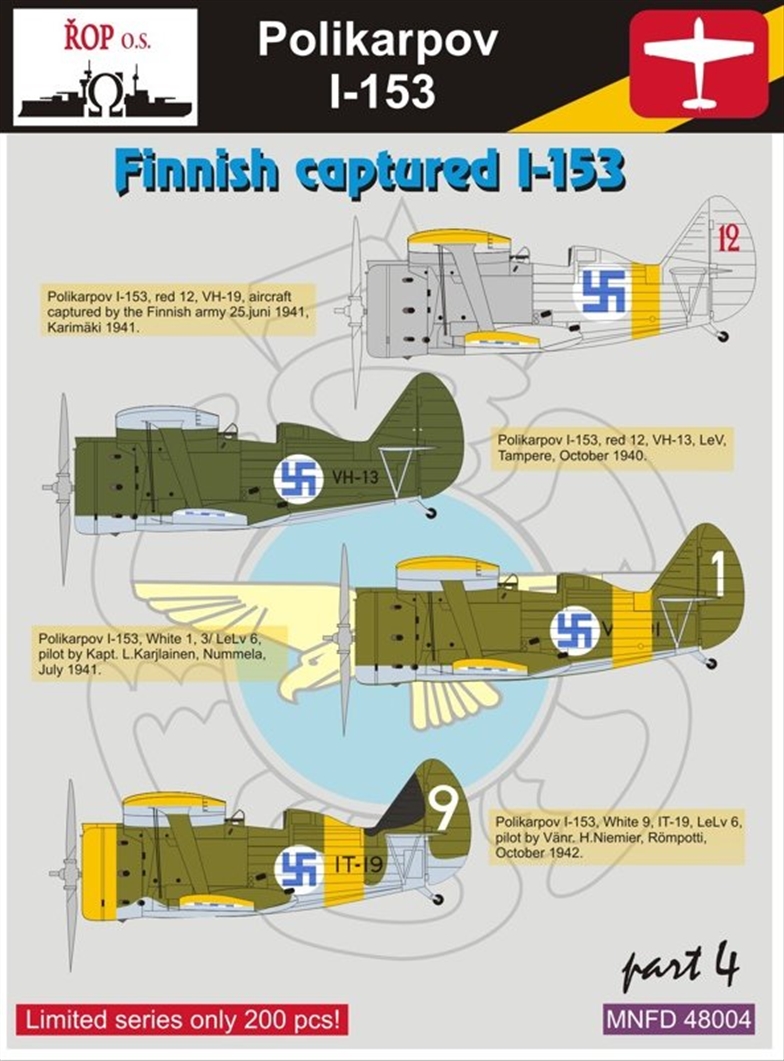 ŘOP O.S.

Polikarpov I-153

Finnish captured I-153

12

Polikarpov I-153, red 12, VH-19, aircraft captured by the Finnish army 25.juni 1941, Karimäki 1941.

VH-13

Polikarpov I-153, red 12, VH-13, LeV, Tampere, October 1940.

1

Polikarpov I-153, White 1, 3/ LeLv 6, pilot by Kapt. L.Karjlainen, Nummela, July 1941.

9

IT-19

Polikarpov I-153, White 9, IT-19, LeLv 6, pilot by Vänr. H.Niemier, Römpotti, October 1942.

part 4

Limited series only 200 pcs!

MNFD 48004