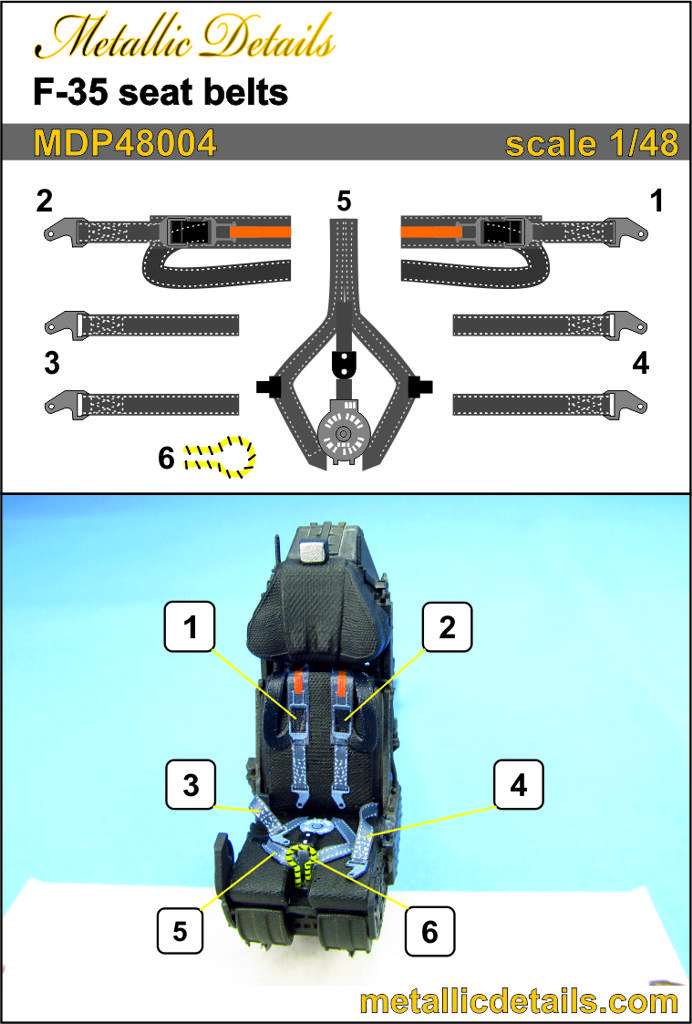 Metallic Details

F-35 seat belts

MDP48004

scale 1/48

2

5

1

3

4

6

1

2

3

4

5

6

metallicdetails.com