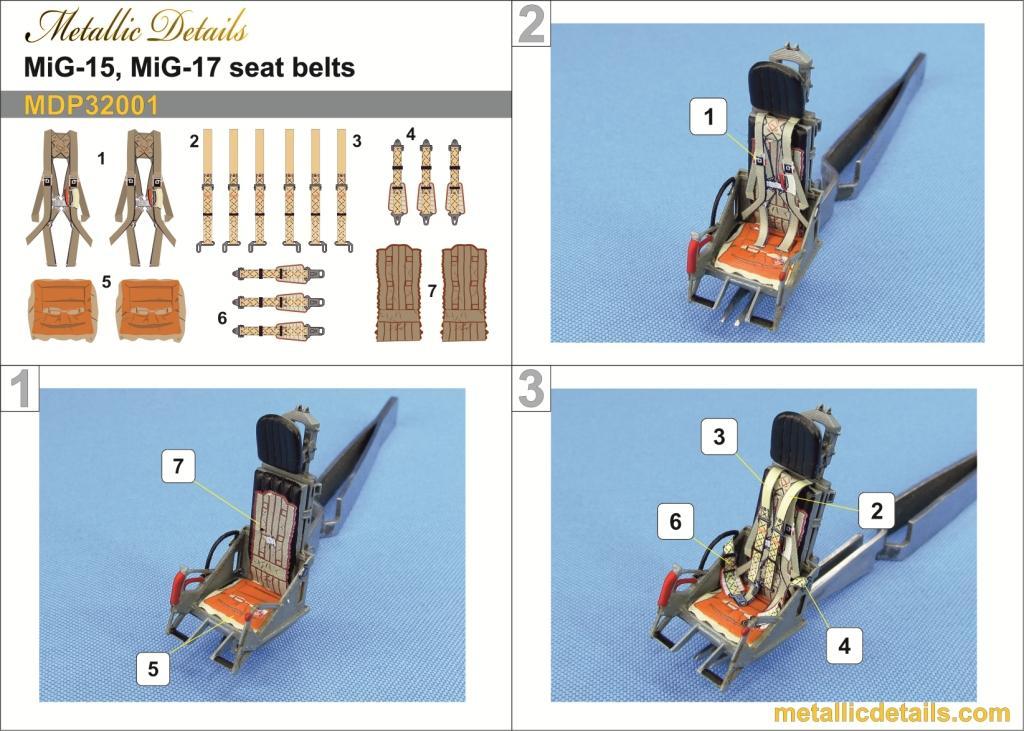 Metallic Details
MiG-15, MiG-17 seat belts
MDP32001

1
2
3
4
5
6
7

2
1

1
7
5

3
3
2
6
4

metallicdetails.com