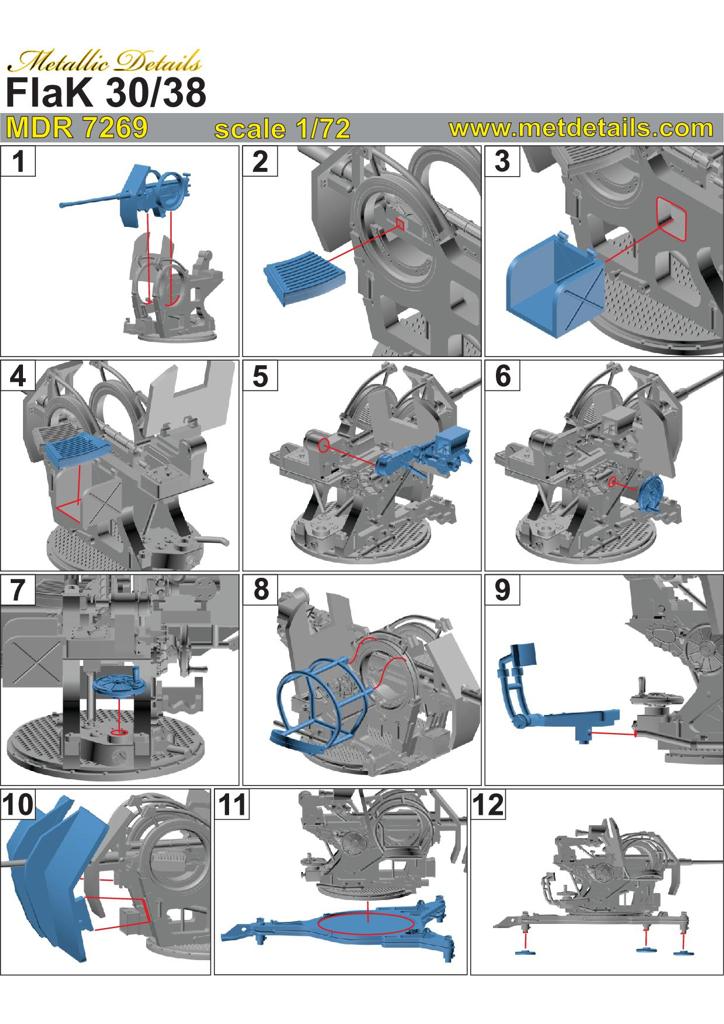 Metallic Details
FlaK 30/38
MDR 7269 scale 1/72 www.metdetails.com

1
2
3
4
5
6
7
8
9
10
11
12