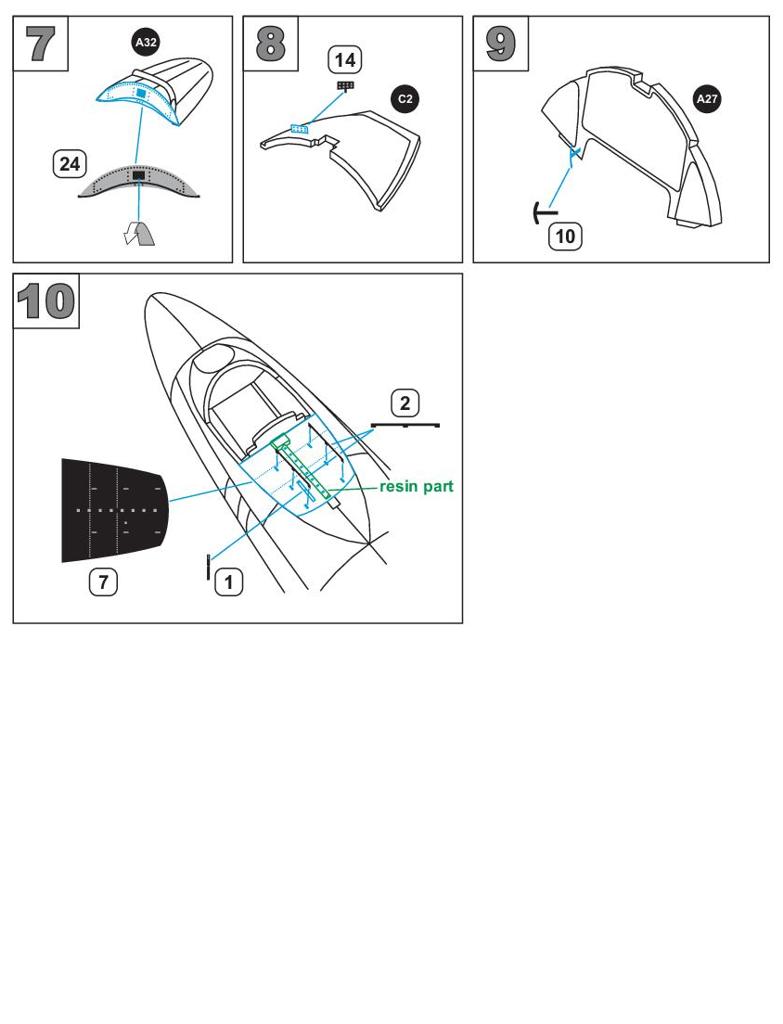 7

A32

24

8

14

C2

9

A27

10

10

2

resin part

7

1