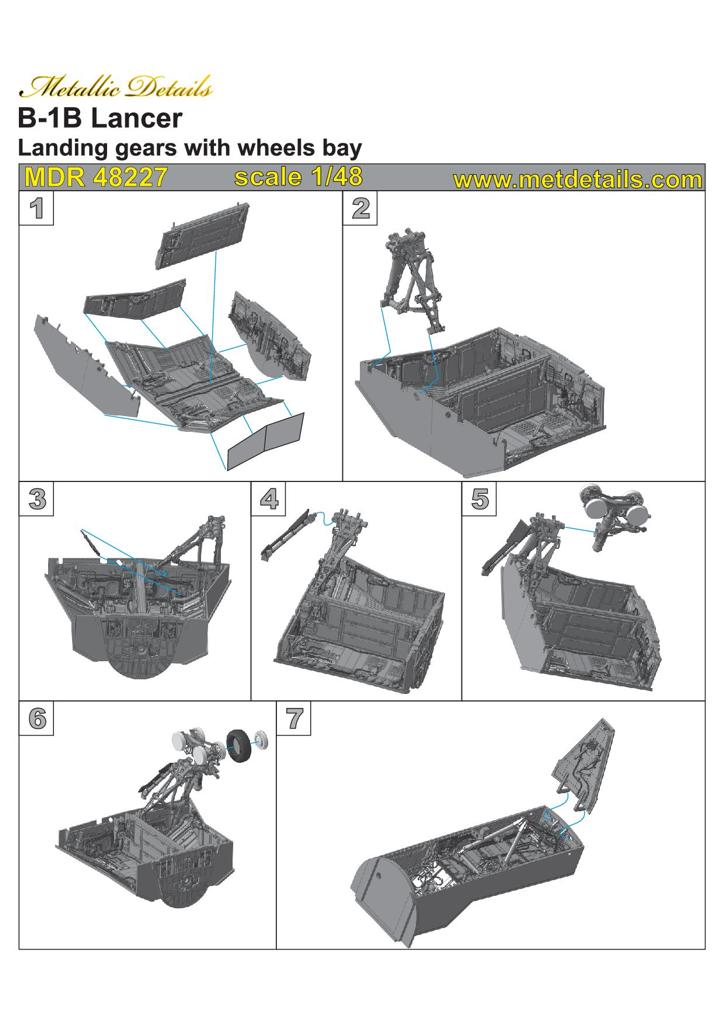 Metallic Details
B-1B Lancer
Landing gears with wheels bay
MDR 48227 scale 1/48 www.metdetails.com

1

2

3

4

5

6

7