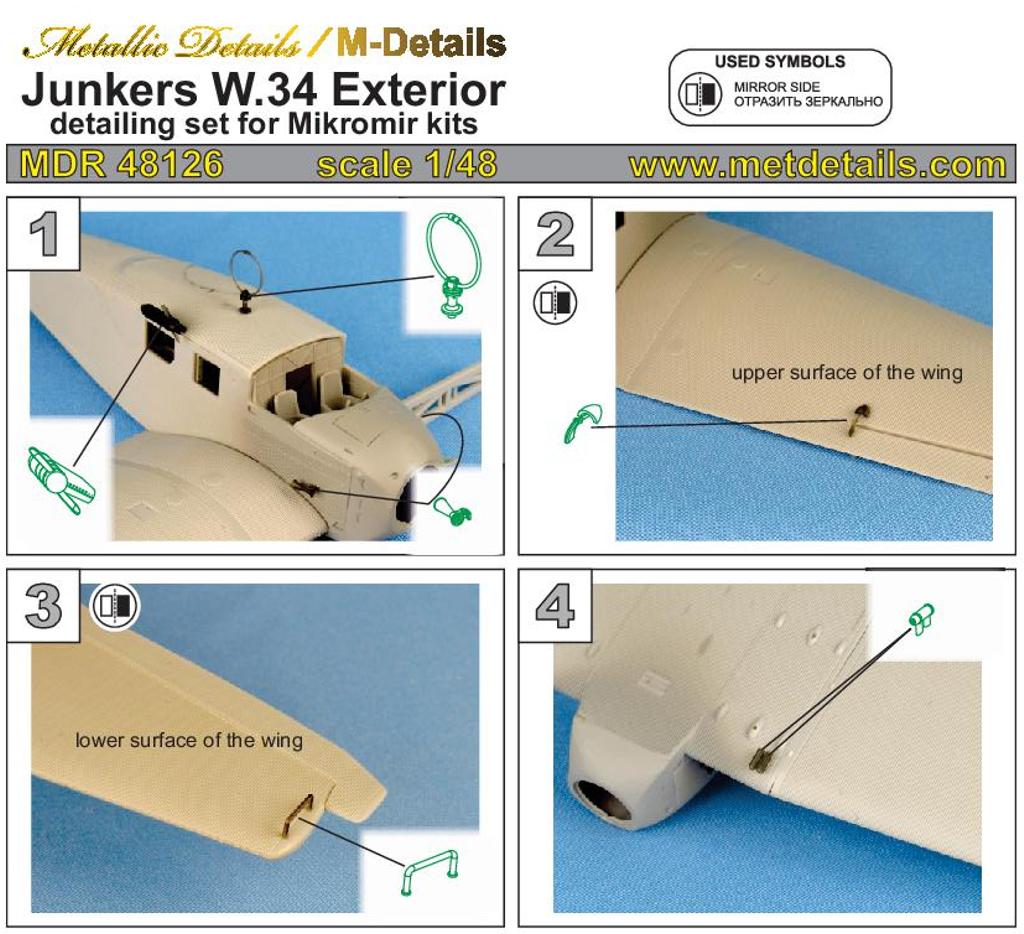 Metallic Details / M-Details
Junkers W.34 Exterior
detailing set for Mikromir kits

USED SYMBOLS
MIRROR SIDE
ОТРАЗИТЬ ЗЕРКАЛЬНО

MDR 48126 scale 1/48 www.metdetails.com

1

2

upper surface of the wing

3

lower surface of the wing

4