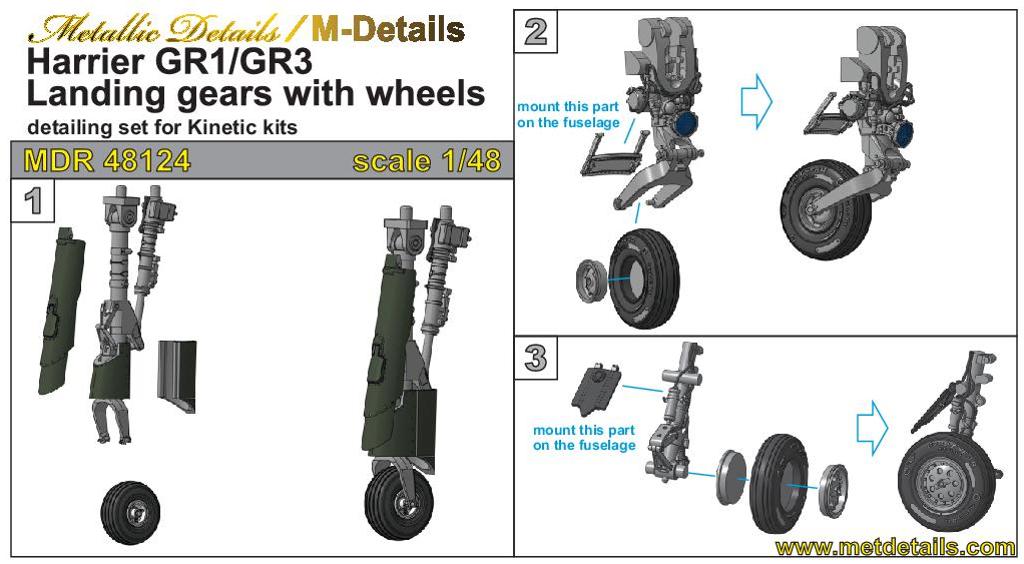 Metallic Details / M-Details
Harrier GR1/GR3
Landing gears with wheels
detailing set for Kinetic kits

MDR 48124 scale 1/48

1

2

mount this part on the fuselage

3

mount this part on the fuselage

www.metdetails.com