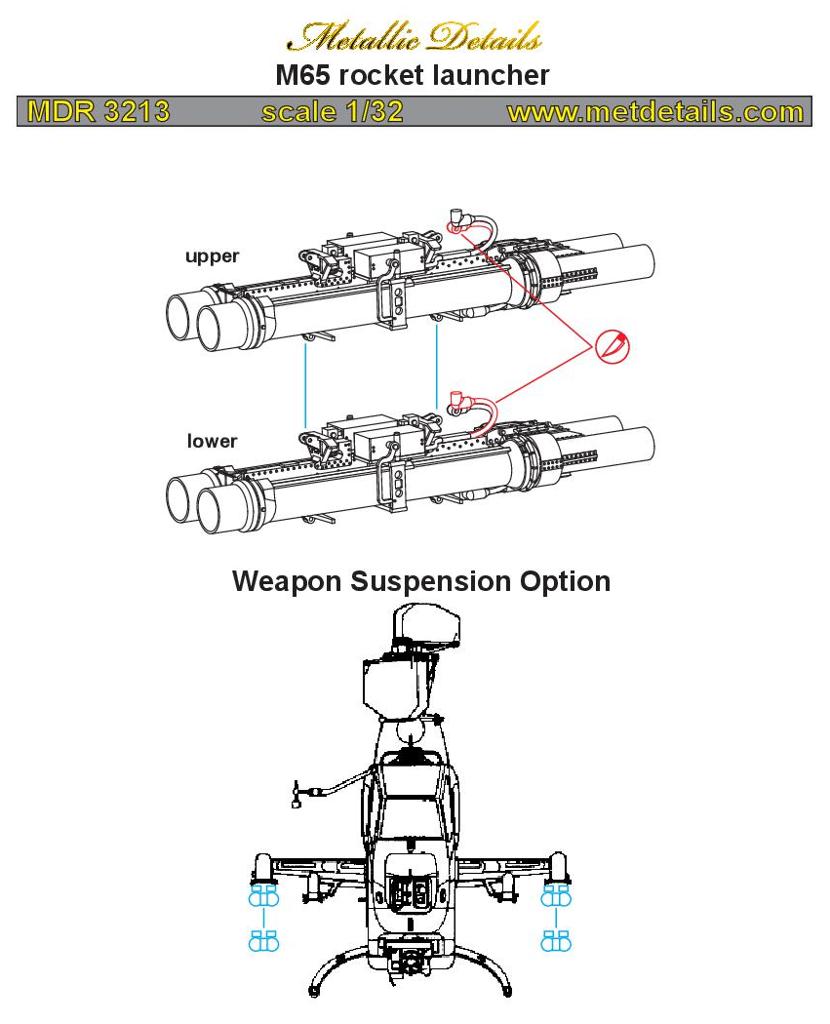 Metallic Details
M65 rocket launcher

MDR 3213 scale 1/32 www.metdetails.com

upper

lower

Weapon Suspension Option