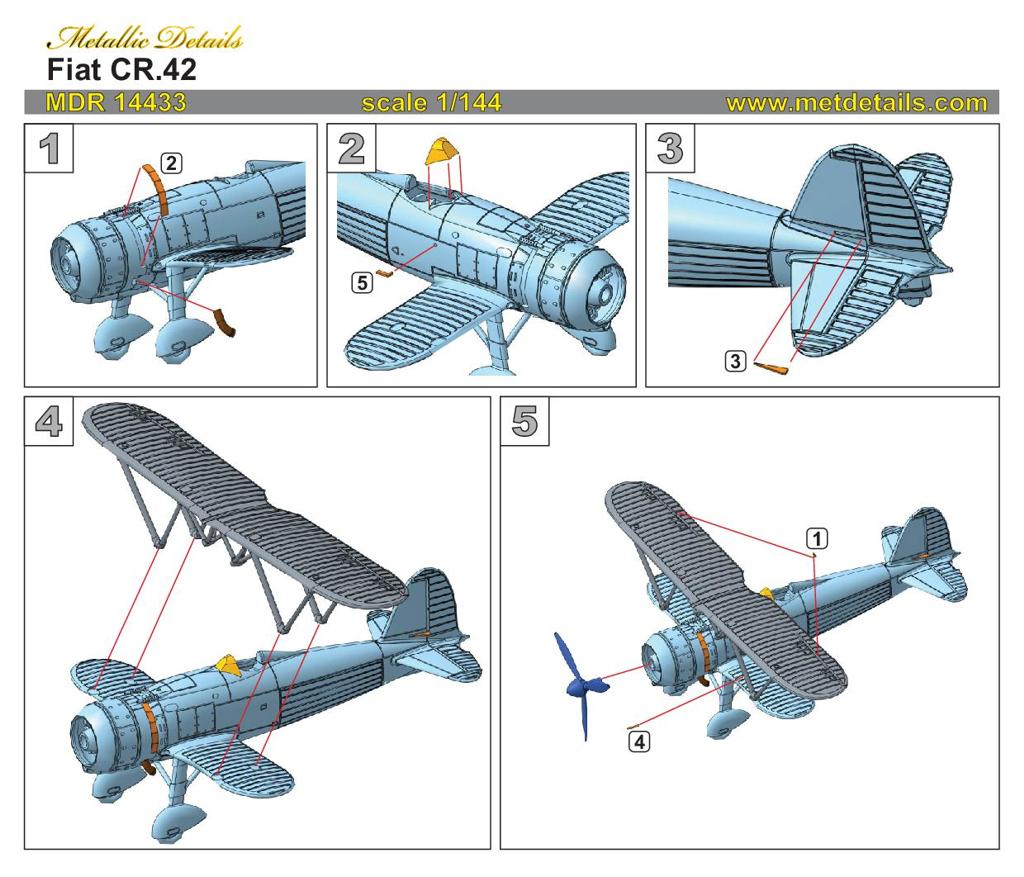 Metallic Details
Fiat CR.42
MDR 14433 scale 1/144 www.metdetails.com

1
2

2
5

3
3

4

5
1
4