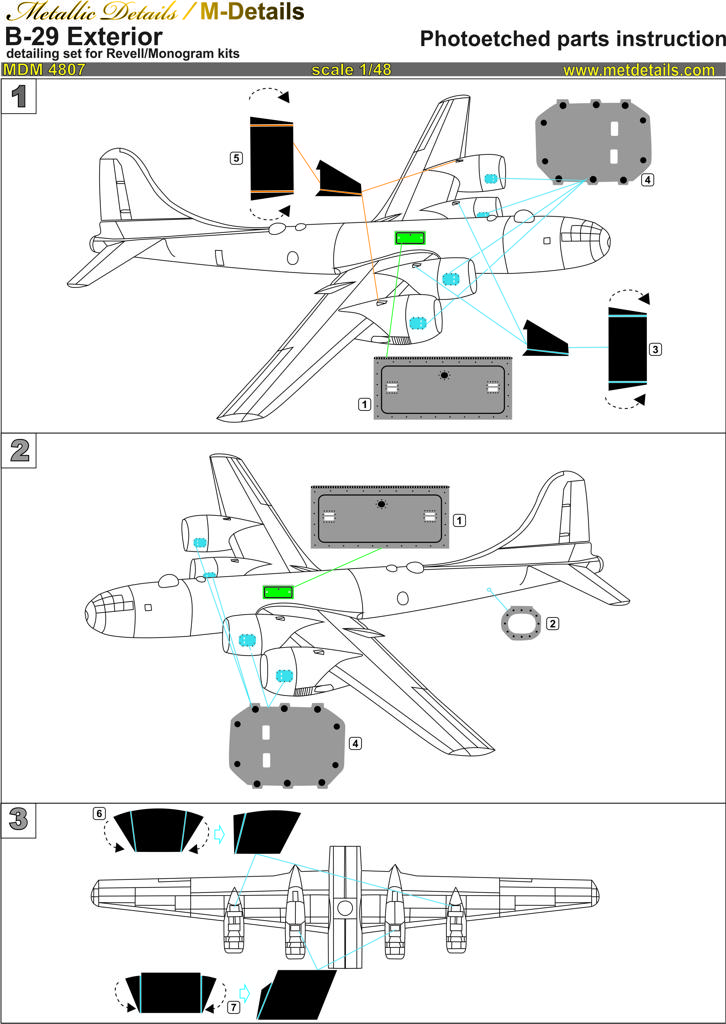 Metallic Details / M-Details
B-29 Exterior
detailing set for Revell/Monogram kits
Photoetched parts instruction
MDM 4807
scale 1/48
www.metdetails.com

1
5
4
3
1

2
1
2
4

3
6
7