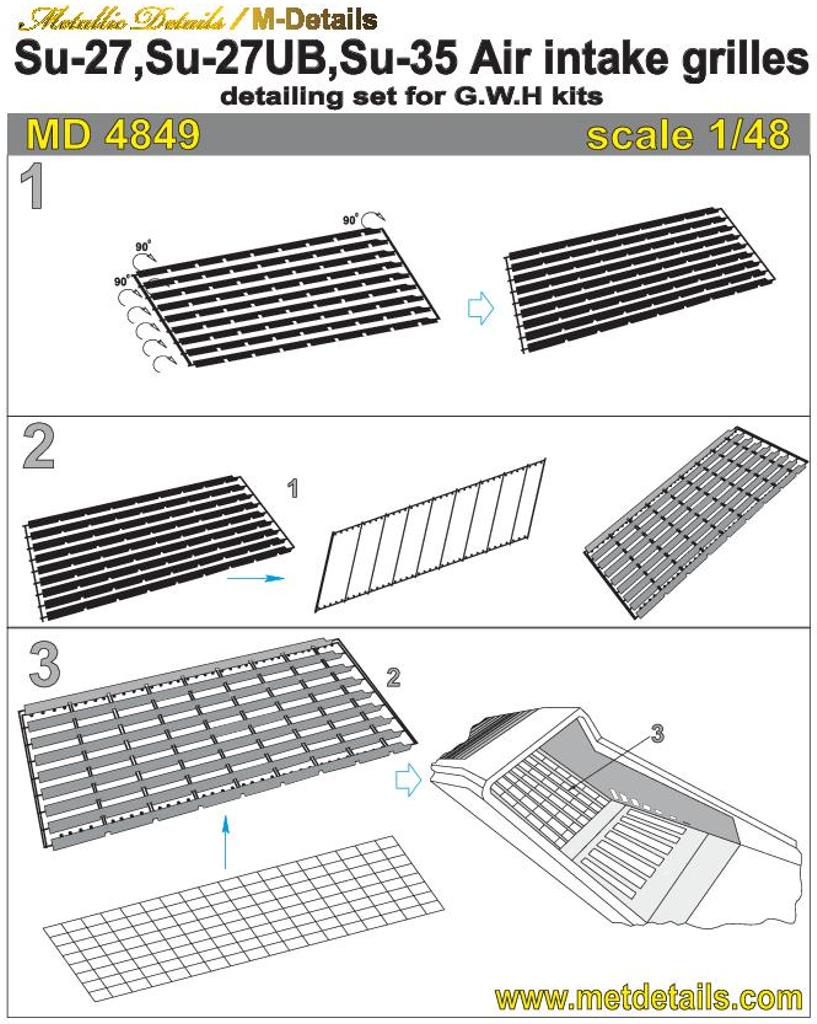 Metallic Details / M-Details
Su-27,Su-27UB,Su-35 Air intake grilles
detailing set for G.W.H kits

MD 4849 scale 1/48

1

90°

90°

90°

2

1

3

2

3

www.metdetails.com