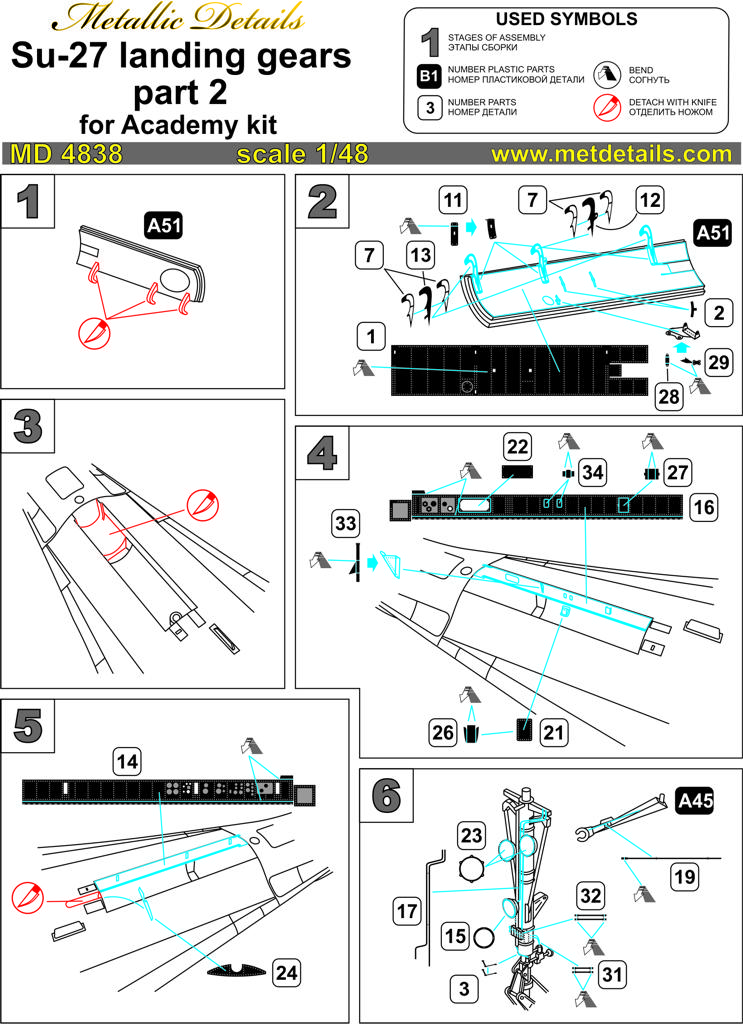 Metallic Details

Su-27 landing gears part 2 for Academy kit

USED SYMBOLS
1 STAGES OF ASSEMBLY
ЭТАПЫ СБОРКИ
B1 NUMBER PLASTIC PARTS
НОМЕР ПЛАСТИКОВОЙ ДЕТАЛИ
3 NUMBER PARTS
НОМЕР ДЕТАЛИ
BEND
СОГНУТЬ
DETACH WITH KNIFE
ОТДЕЛИТЬ НОЖОМ

MD 4838 scale 1/48 www.metdetails.com

1
A51

2
11 7 12
A51
7 13
2
1
29
28

3

4
22 34 27
16
33
26 21

5
14
24

6
A45
23
19
17
32
15
31
3