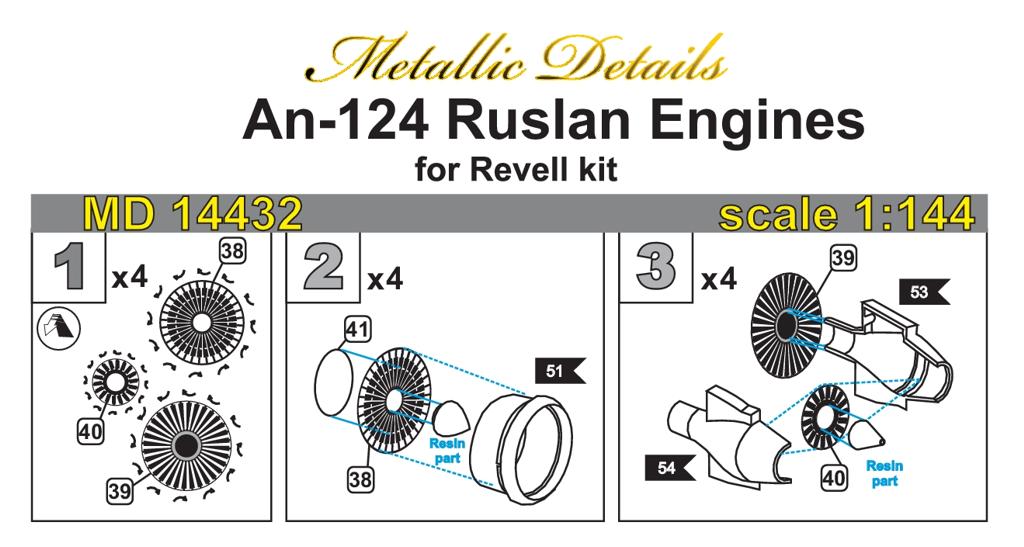 Metallic Details

An-124 Ruslan Engines

for Revell kit

MD 14432

scale 1:144

1 x4

38

40

39

2 x4

41

51

Resin part

38

3 x4

39

53

54

40

Resin part