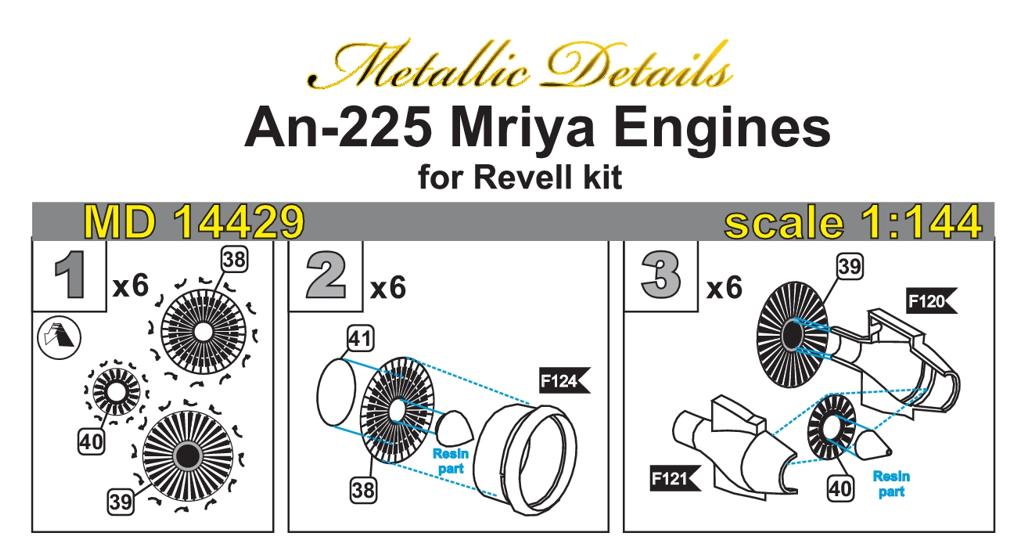 Metallic Details

An-225 Mriya Engines

for Revell kit

MD 14429

scale 1:144

1 x6

38

40

39

2 x6

41

F124

Resin part

38

3 x6

39

F120

F121

40

Resin part