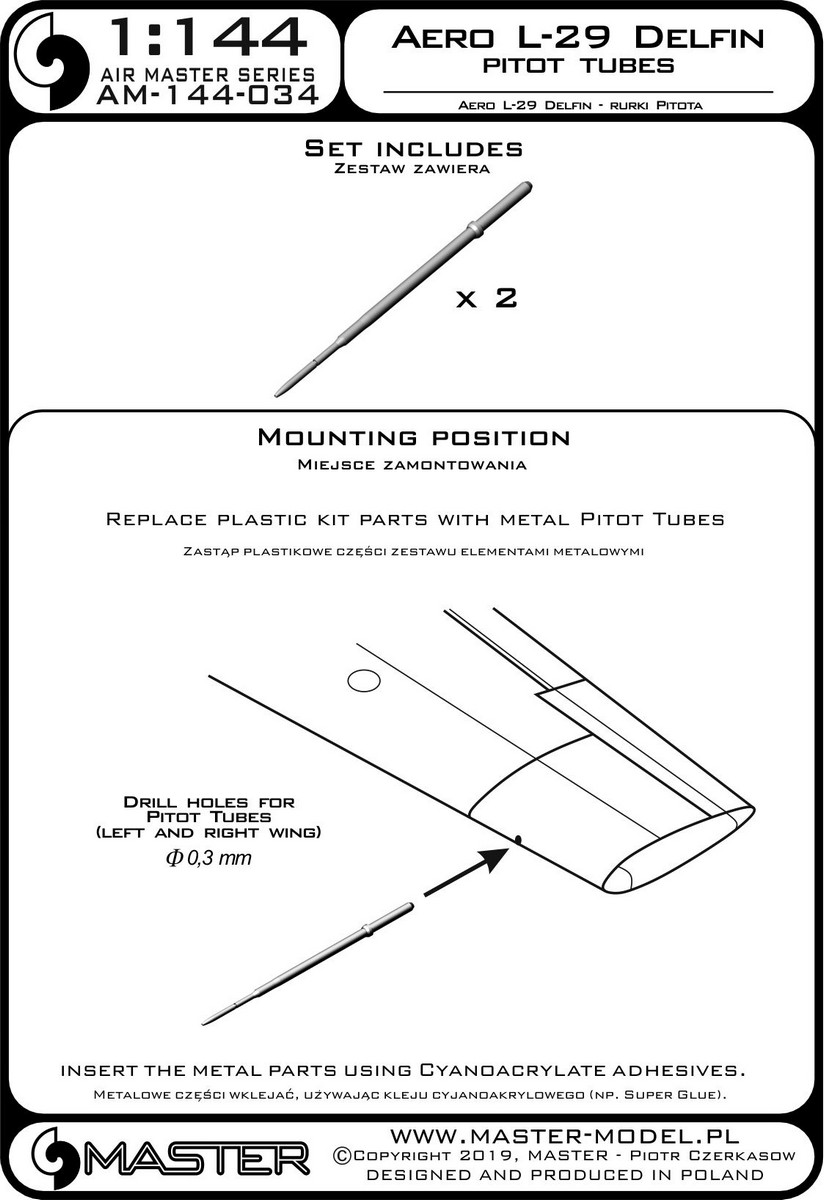 1:144
AIR MASTER SERIES
AM-144-034

Aero L-29 Delfin
pitot tubes

Aero L-29 Delfin - rurki Pitota

Set includes
Zestaw zawiera

x 2

Mounting position
Miejsce zamontowania

Replace plastic kit parts with metal Pitot Tubes
Zastąp plastikowe części zestawu elementami metalowymi

Drill holes for Pitot Tubes (left and right wing)
$\Phi$ 0,3 mm

insert the metal parts using Cyanoacrylate adhesives.
Metalowe części wklejać, używając kleju cyjanoakrylowego (np. Super Glue).

MASTER

www.master-model.pl
©Copyright 2019, MASTER - Piotr Czerkasow
designed and produced in Poland