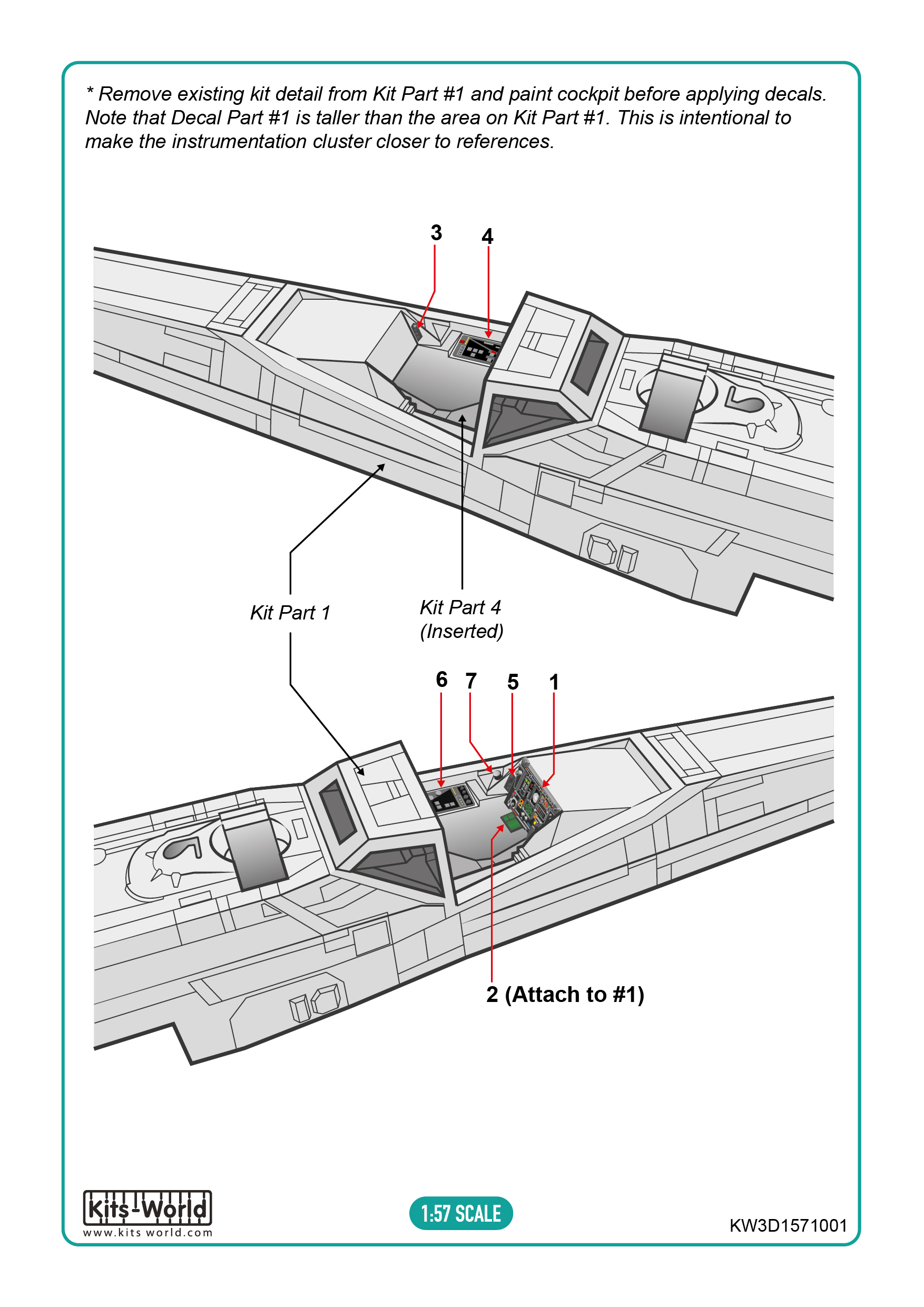 * Remove existing kit detail from Kit Part #1 and paint cockpit before applying decals. Note that Decal Part #1 is taller than the area on Kit Part #1. This is intentional to make the instrumentation cluster closer to references.

3

4

Kit Part 1

Kit Part 4
(Inserted)

6 7 5 1

2 (Attach to #1)

Kits-World
www.kits world.com

1:57 SCALE

KW3D1571001