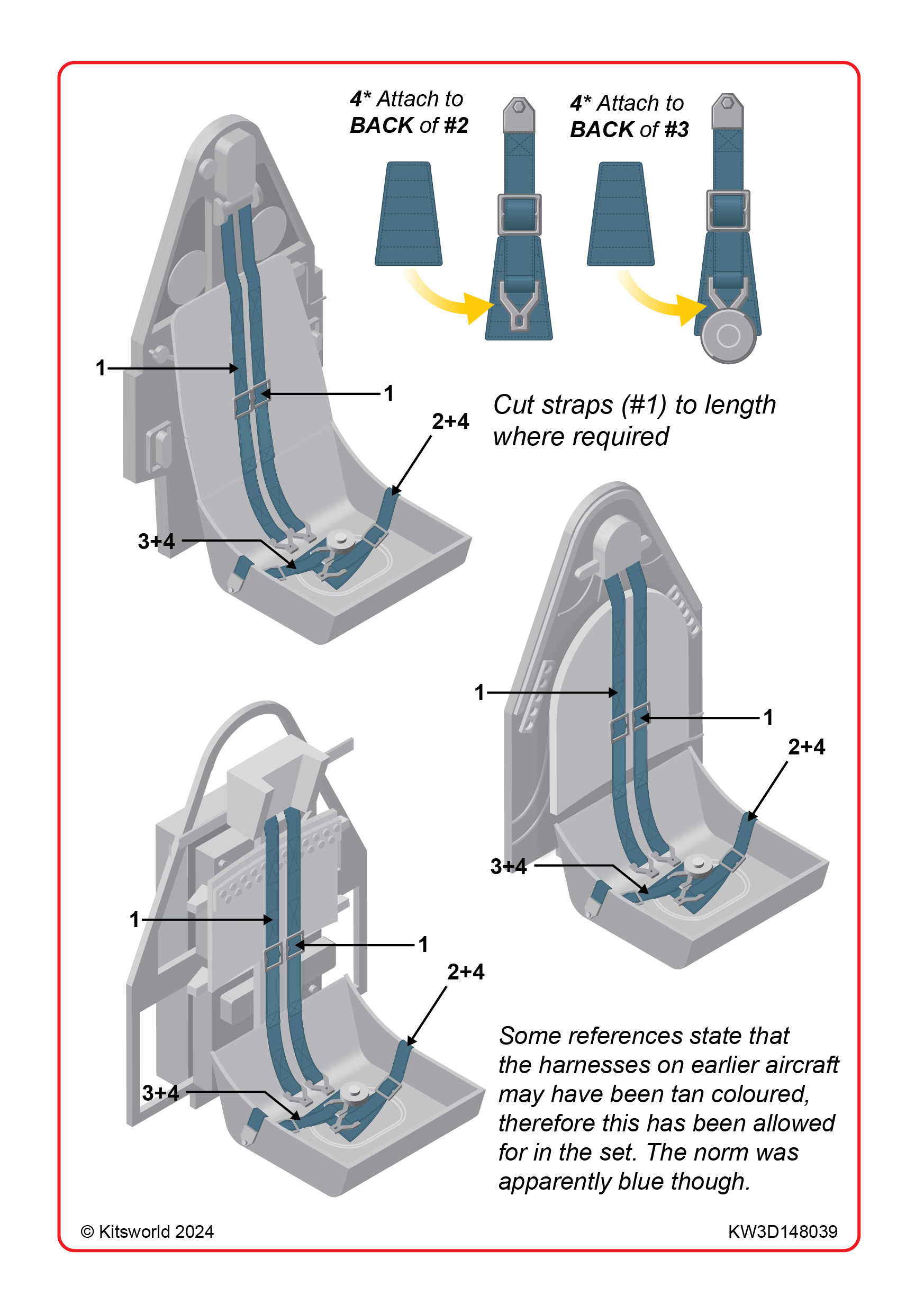 4* Attach to BACK of #2

4* Attach to BACK of #3

1

1

2+4

3+4

Cut straps (#1) to length where required

1

1

2+4

3+4

1

1

2+4

3+4

Some references state that the harnesses on earlier aircraft may have been tan coloured, therefore this has been allowed for in the set. The norm was apparently blue though.

© Kitsworld 2024

KW3D148039