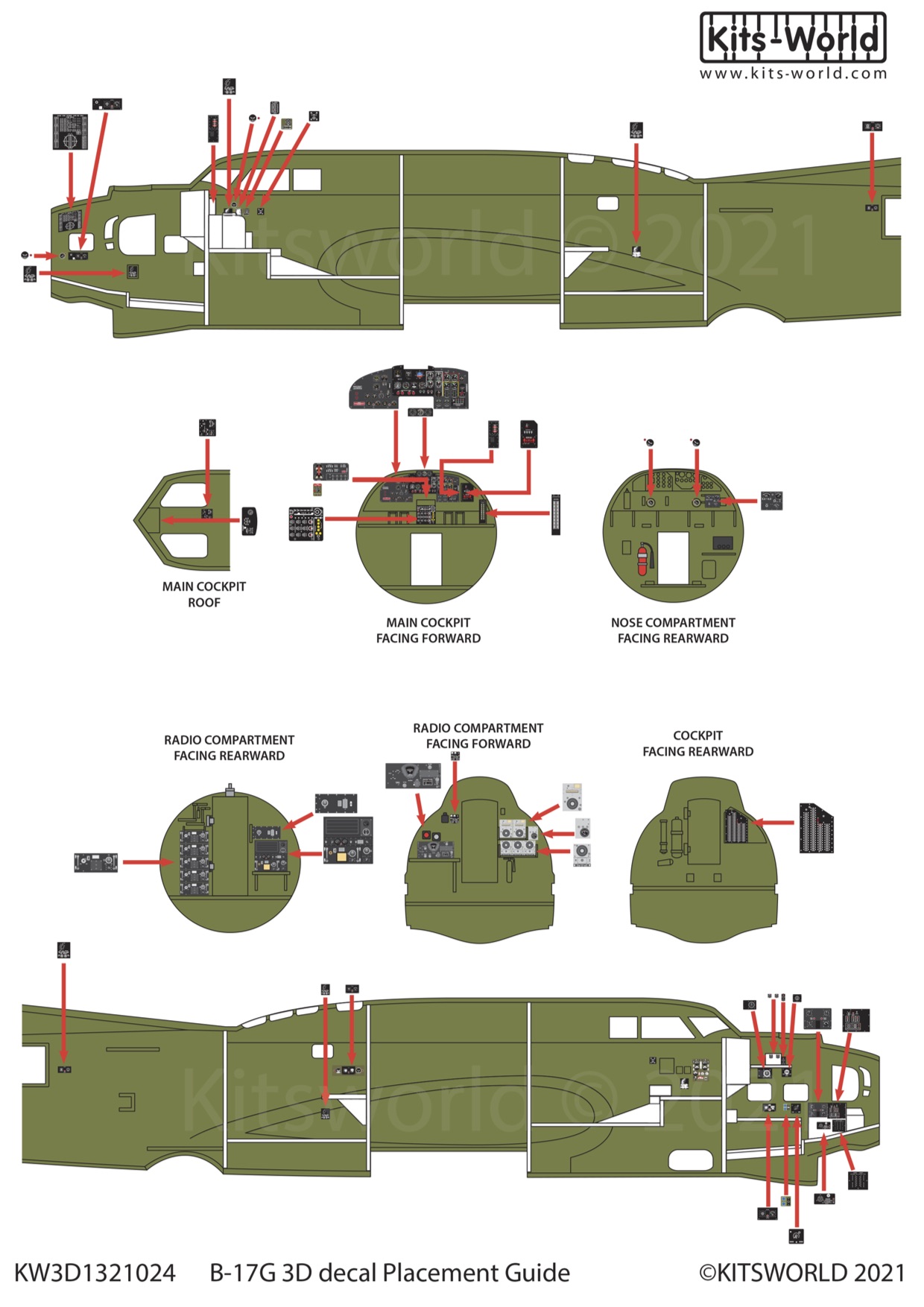 Kits-World
www.kits-world.com

Kitsworld © 2021

MAIN COCKPIT ROOF

MAIN COCKPIT FACING FORWARD

NOSE COMPARTMENT FACING REARWARD

RADIO COMPARTMENT FACING REARWARD

RADIO COMPARTMENT FACING FORWARD

COCKPIT FACING REARWARD

Kitsworld © 2021

KW3D1321024 B-17G 3D decal Placement Guide ©KITSWORLD 2021