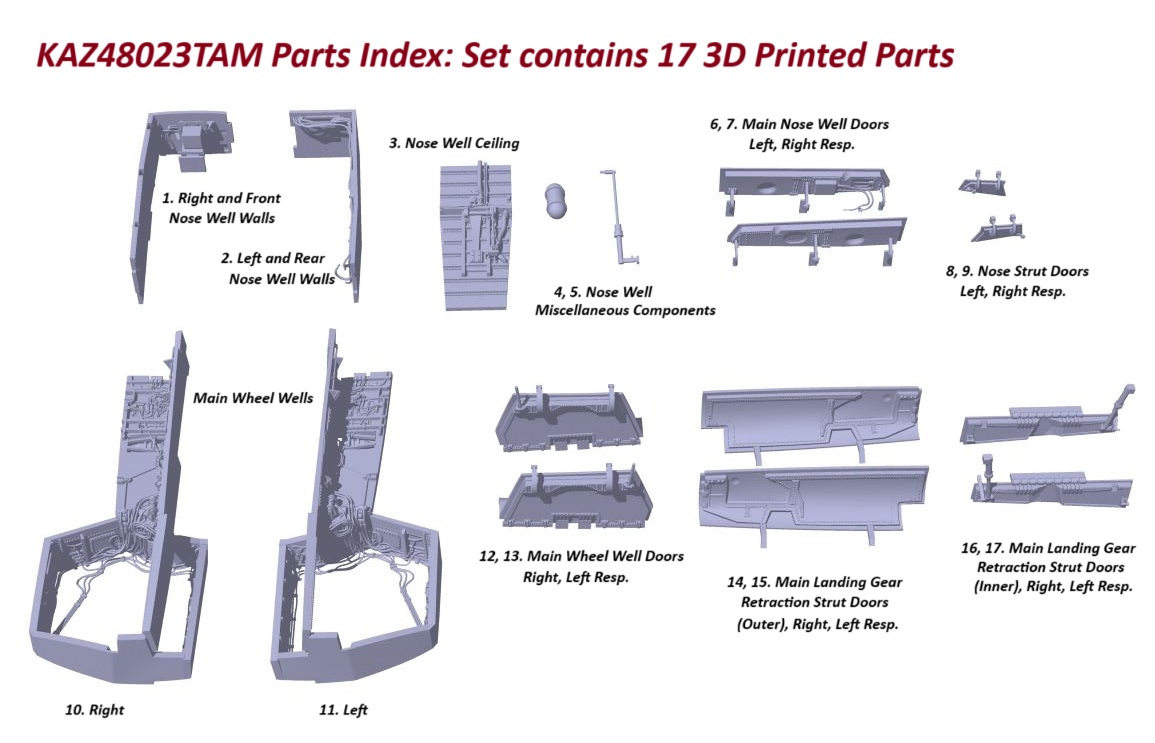 KAZ48023TAM Parts Index: Set contains 17 3D Printed Parts

1. Right and Front Nose Well Walls

2. Left and Rear Nose Well Walls

3. Nose Well Ceiling

4, 5. Nose Well Miscellaneous Components

6, 7. Main Nose Well Doors Left, Right Resp.

8, 9. Nose Strut Doors Left, Right Resp.

Main Wheel Wells

12, 13. Main Wheel Well Doors Right, Left Resp.

14, 15. Main Landing Gear Retraction Strut Doors (Outer), Right, Left Resp.

16, 17. Main Landing Gear Retraction Strut Doors (Inner), Right, Left Resp.

10. Right

11. Left